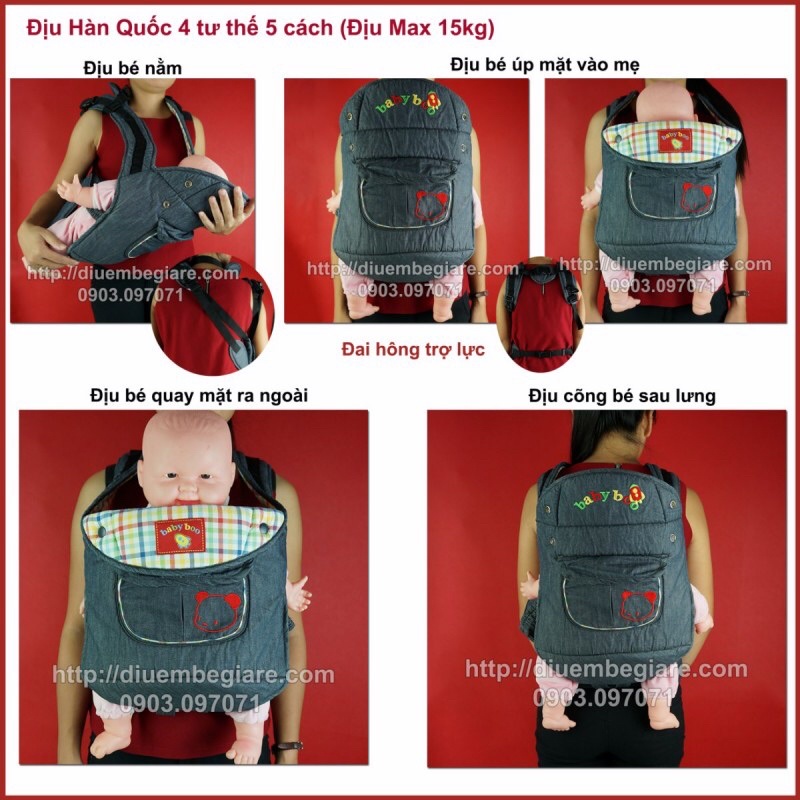 Địu Hàn Quốc 4 tư thế 5 cách (Địu Max 15kg)

Địu bé nằm

http://diuembegiare.com
0903.097071

Địu bé úp mặt vào mẹ

baby boo

http://diuembegiare.com
0903.097071

baby boo

http://diuembegiare.com
0903.097071

Đai hông trợ lực

Địu bé quay mặt ra ngoài

baby boo

http://diuembegiare.com
0903.097071

Địu cõng bé sau lưng

baby boo

http://diuembegiare.com
0903.097071