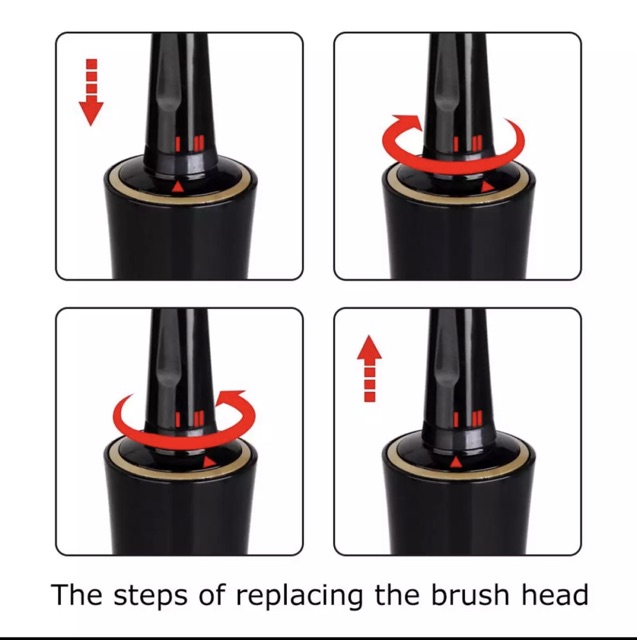 The steps of replacing the brush head