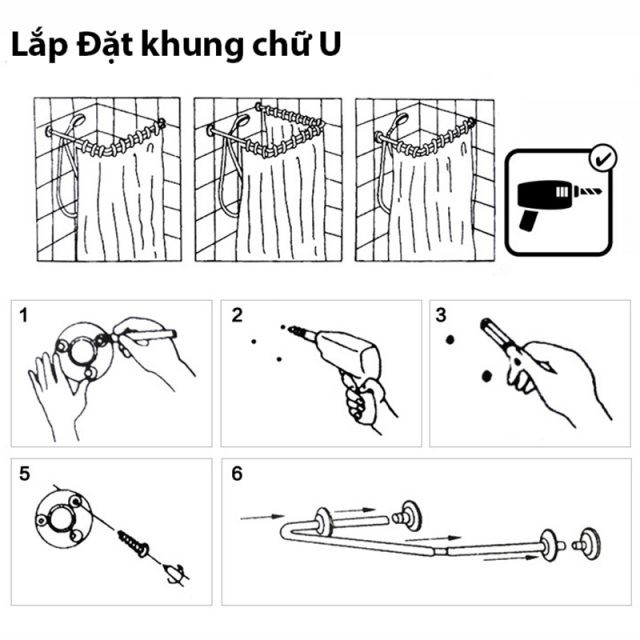 Lắp Đặt khung chữ U

1

2

3

5

6