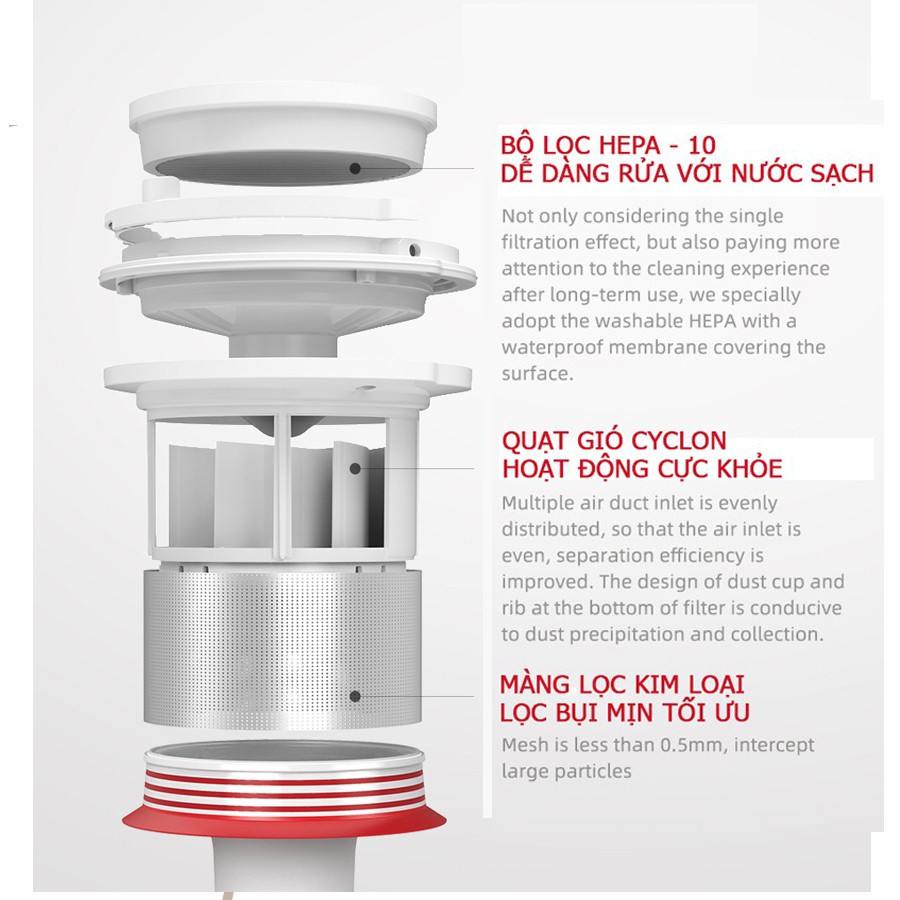 BỘ LỌC HEPA - 10
DỄ DÀNG RỬA VỚI NƯỚC SẠCH

Not only considering the single filtration effect, but also paying more attention to the cleaning experience after long-term use, we specially adopt the washable HEPA with a waterproof membrane covering the surface.

QUẠT GIÓ CYCLON
HOẠT ĐỘNG CỰC KHỎE

Multiple air duct inlet is evenly distributed, so that the air inlet is even, separation efficiency is improved. The design of dust cup and rib at the bottom of filter is conducive to dust precipitation and collection.

MÀNG LỌC KIM LOẠI
LỌC BỤI MỊN TỐI ƯU

Mesh is less than 0.5mm, intercept large particles