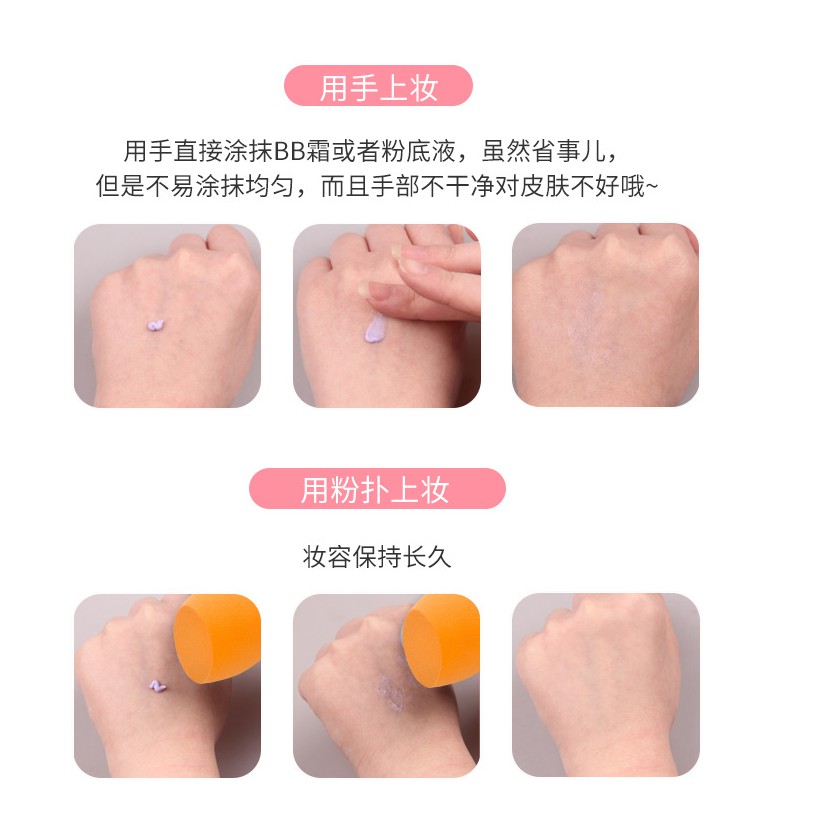 用手上妆

用手直接涂抹BB霜或者粉底液，虽然省事儿，但是不易涂抹均匀，而且手部不干净对皮肤不好哦~

用粉扑上妆

妆容保持长久