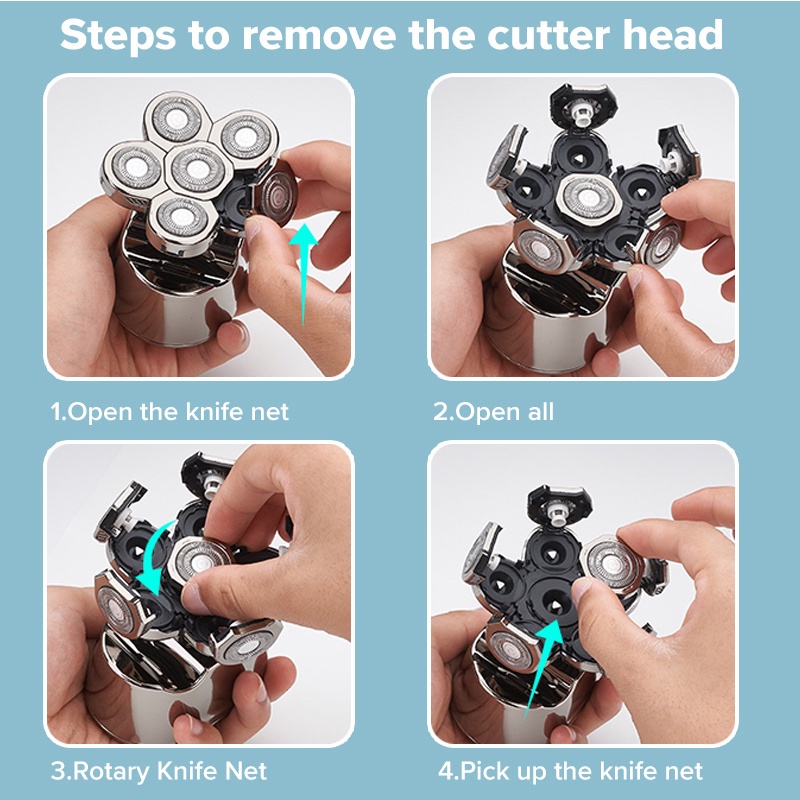 Steps to remove the cutter head

1.Open the knife net

2.Open all

3.Rotary Knife Net

4.Pick up the knife net