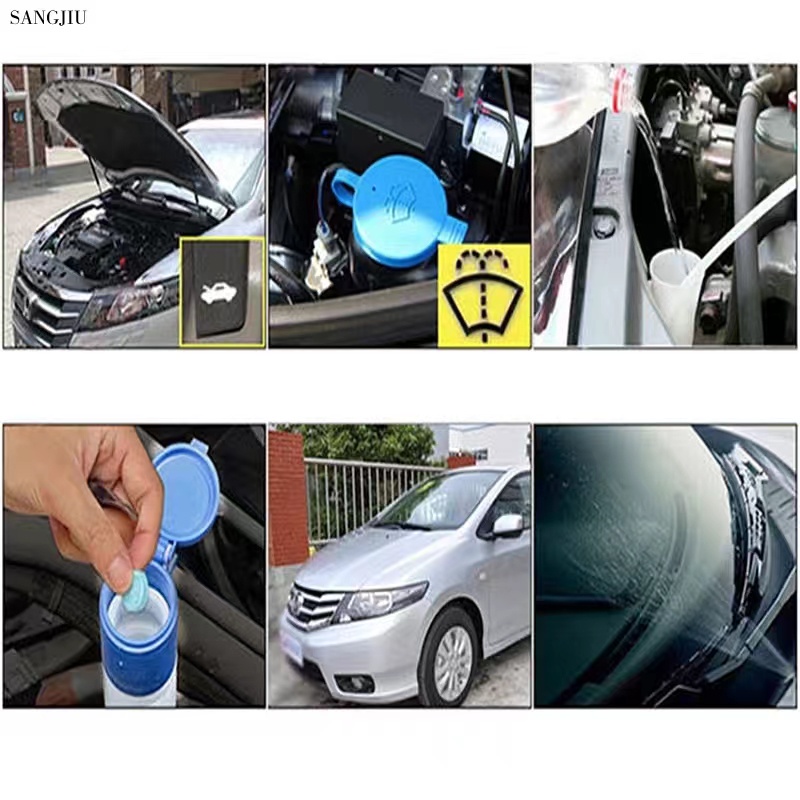 SANGJIU