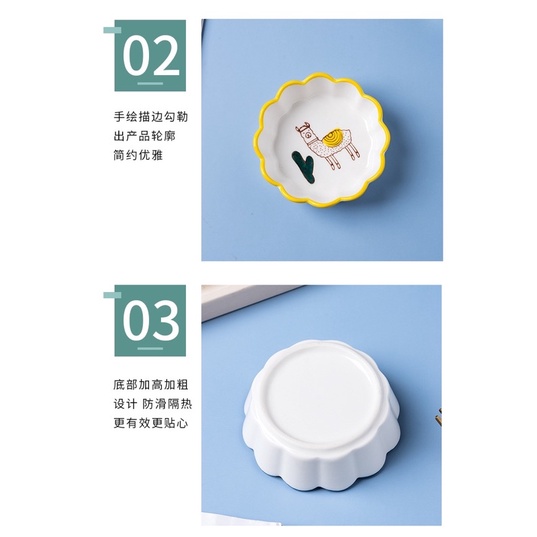 02

手绘描边勾勒
出产品轮廓
简约优雅

03

底部加高加粗
设计 防滑隔热
更有效更贴心