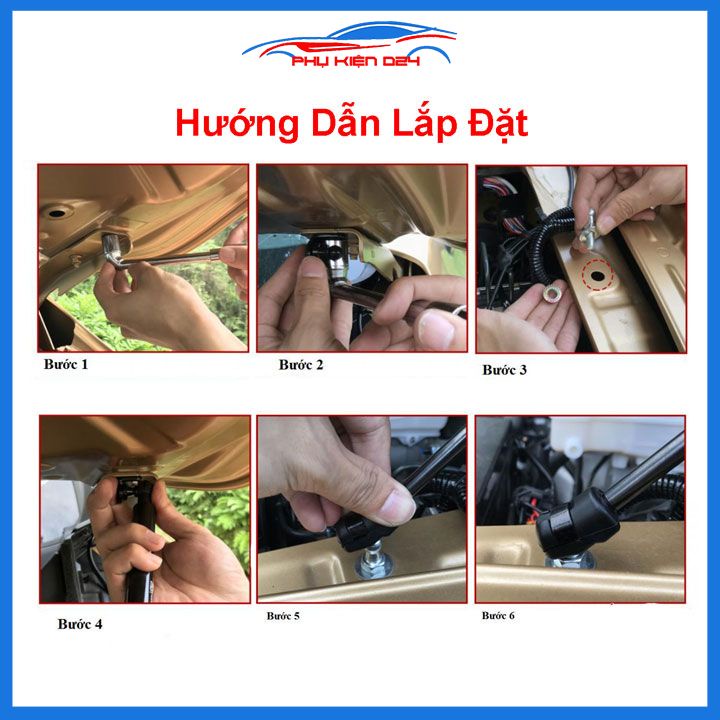 PHỤ KIỆN D24

Hướng Dẫn Lắp Đặt

Bước 1

Bước 2

Bước 3

Bước 4

Bước 5

Bước 6