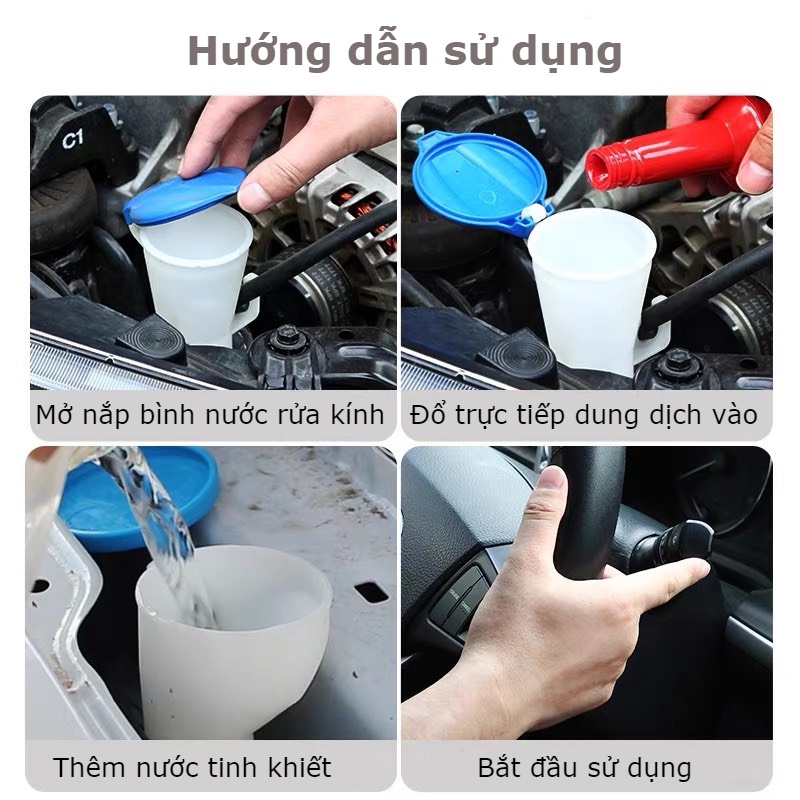 Hướng dẫn sử dụng

C1

Mở nắp bình nước rửa kính

Đổ trực tiếp dung dịch vào

Thêm nước tinh khiết

Bắt đầu sử dụng