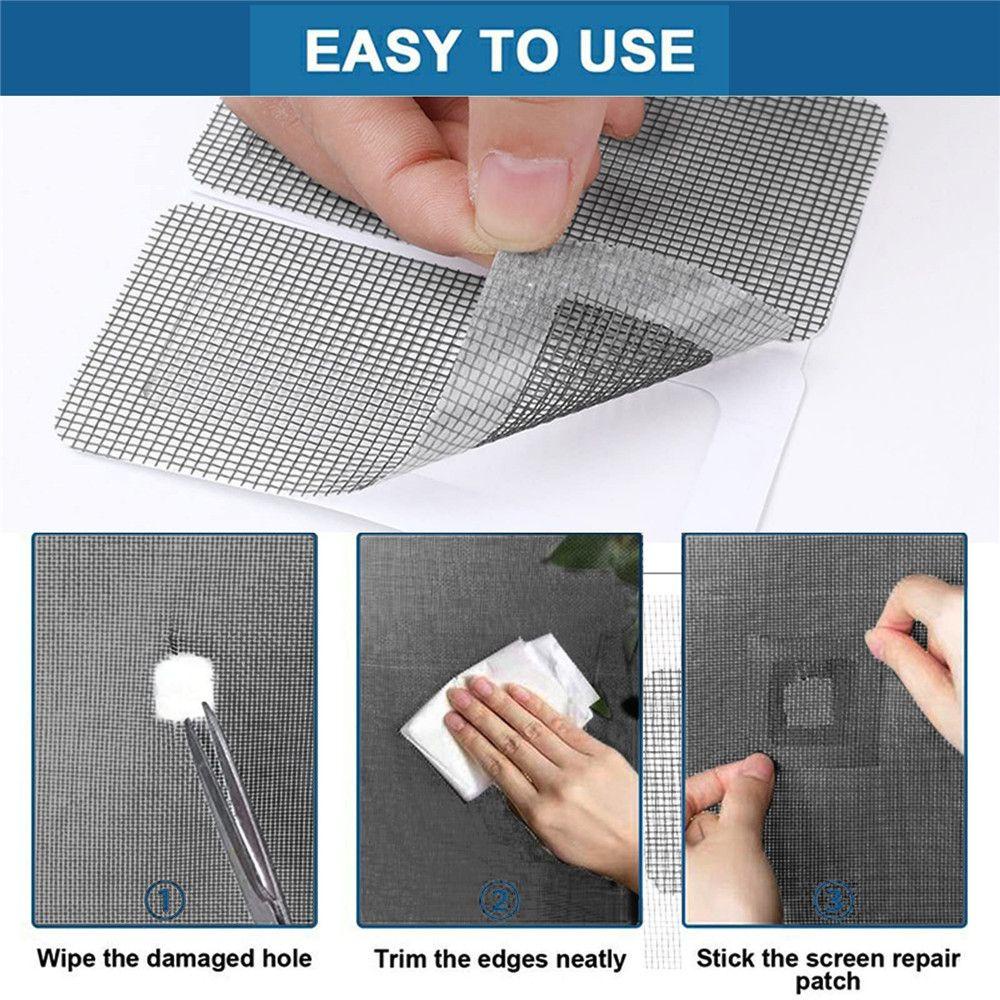 EASY TO USE

1
Wipe the damaged hole

2
Trim the edges neatly

3
Stick the screen repair patch