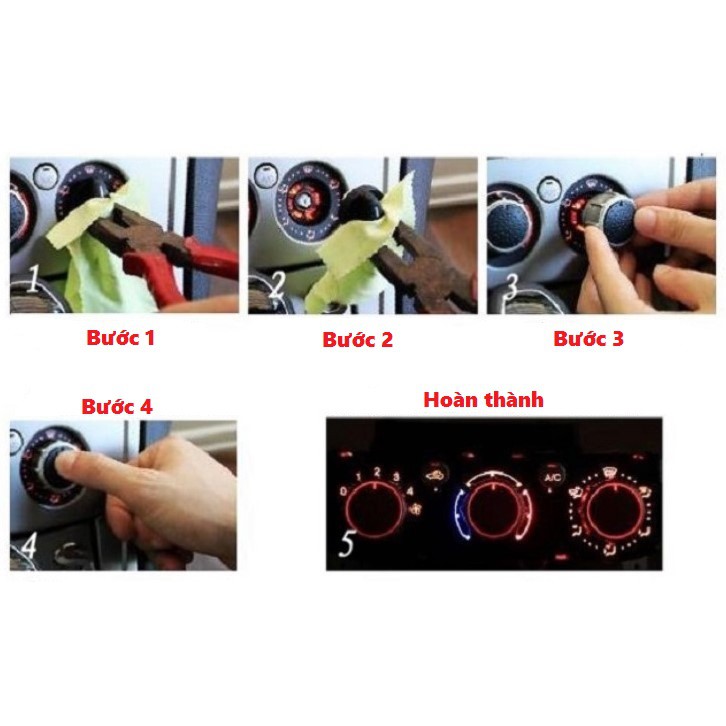 1
Bước 1
2
Bước 2
3
Bước 3
Bước 4
4
Hoàn thành
0 1 2 3 4
A/C
5