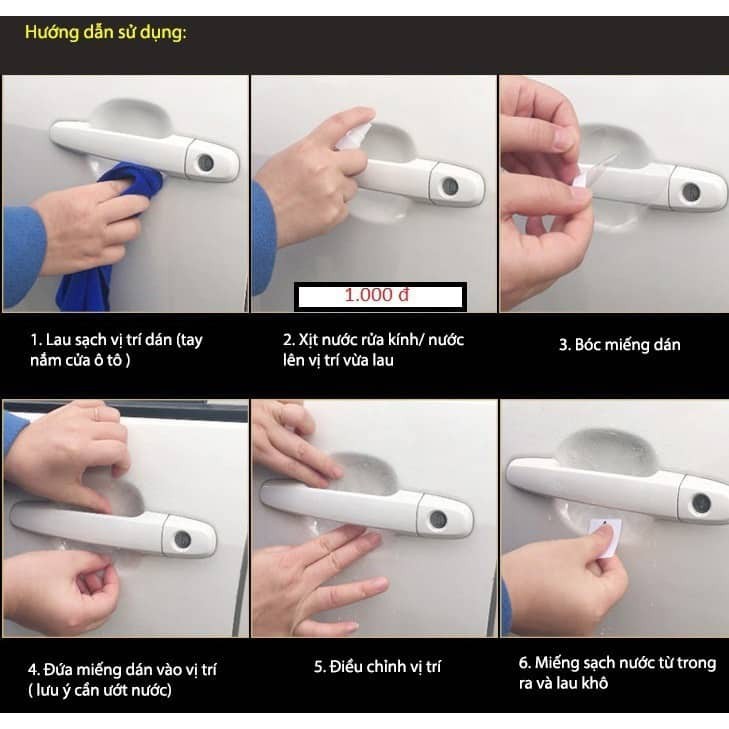 Hướng dẫn sử dụng:

1.000 đ

1. Lau sạch vị trí dán (tay nắm cửa ô tô )

2. Xịt nước rửa kính/ nước lên vị trí vừa lau

3. Bóc miếng dán

4. Đứa miếng dán vào vị trí ( lưu ý cần ướt nước)

5. Điều chỉnh vị trí

6. Miếng sạch nước từ trong ra và lau khô