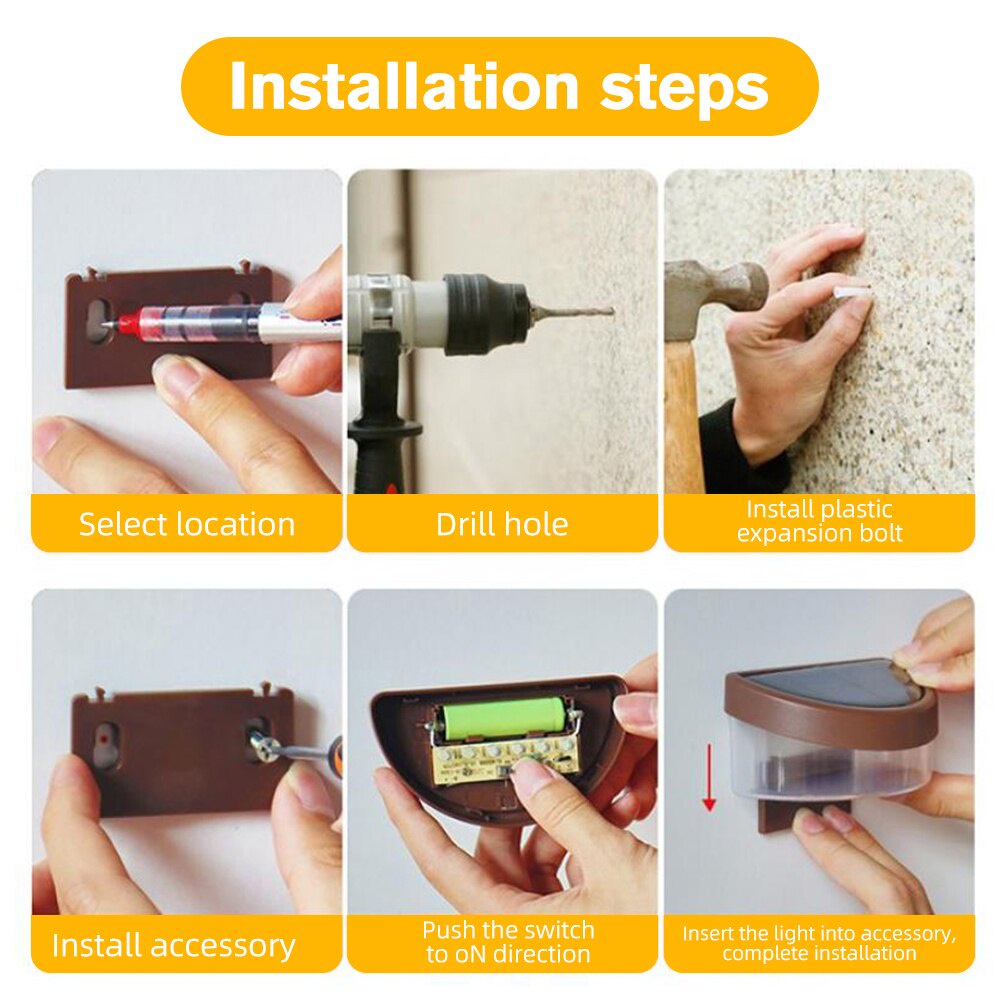 Installation steps

Select location

Drill hole

Install plastic expansion bolt

Install accessory

Push the switch to oN direction

Insert the light into accessory, complete installation