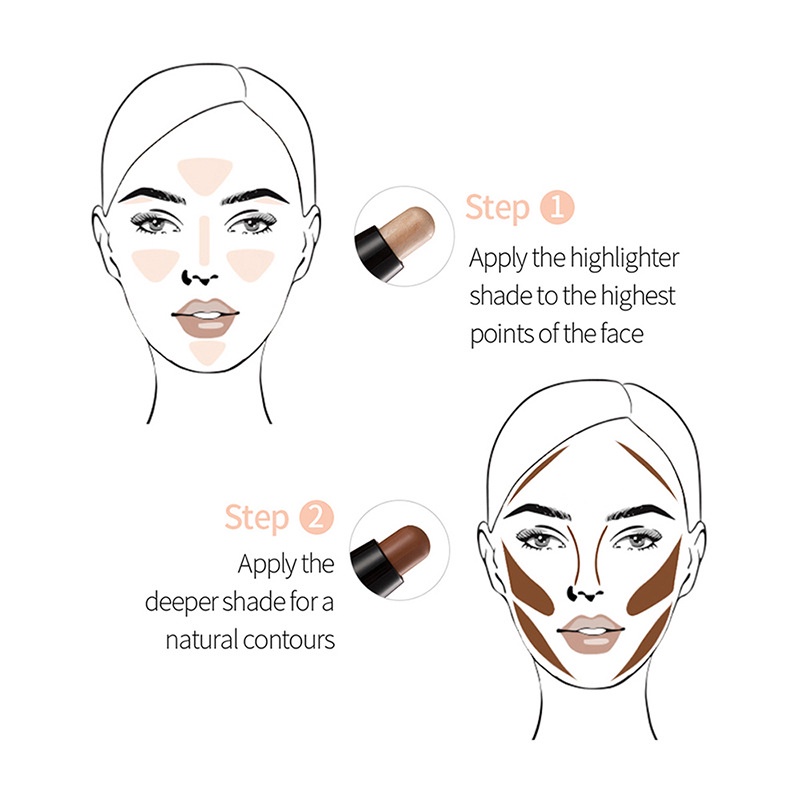 Step 1

Apply the highlighter shade to the highest points of the face

Step 2

Apply the deeper shade for a natural contours