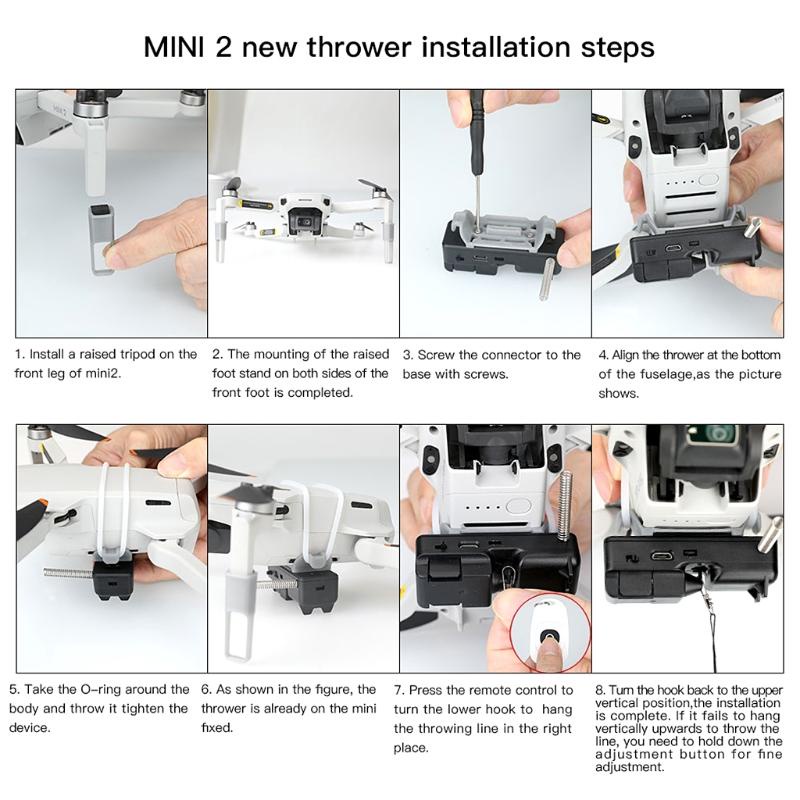 MINI 2 new thrower installation steps

1. Install a raised tripod on the front leg of mini2.

2. The mounting of the raised foot stand on both sides of the front foot is completed.

3. Screw the connector to the base with screws.

4. Align the thrower at the bottom of the fuselage,as the picture shows.

5. Take the O-ring around the body and throw it tighten the device.

6. As shown in the figure, the thrower is already on the mini fixed.

7. Press the remote control to turn the lower hook to hang the throwing line in the right place.

8. Turn the hook back to the upper vertical position,the installation is complete. If it fails to hang vertically upwards to throw the line, you need to hold down the adjustment button for fine adjustment.