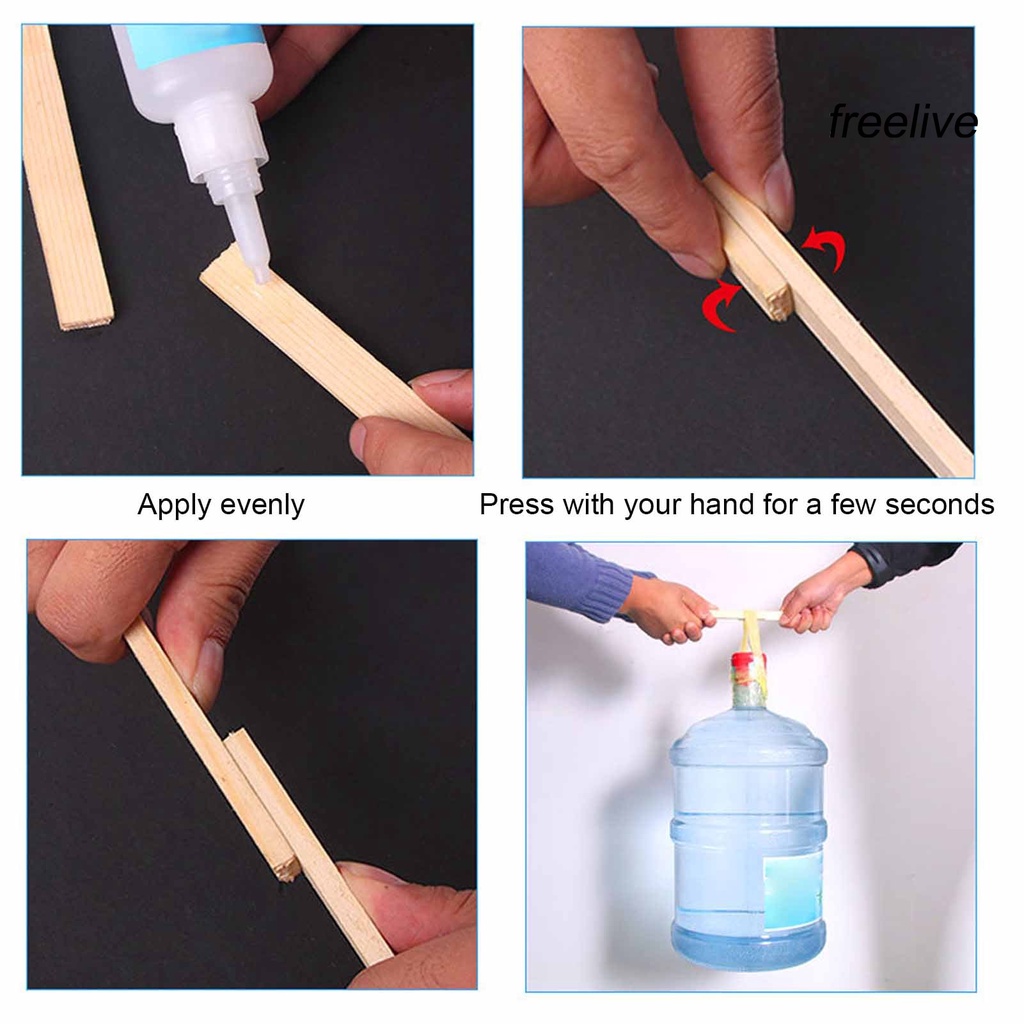 Apply evenly

Press with your hand for a few seconds

freelive