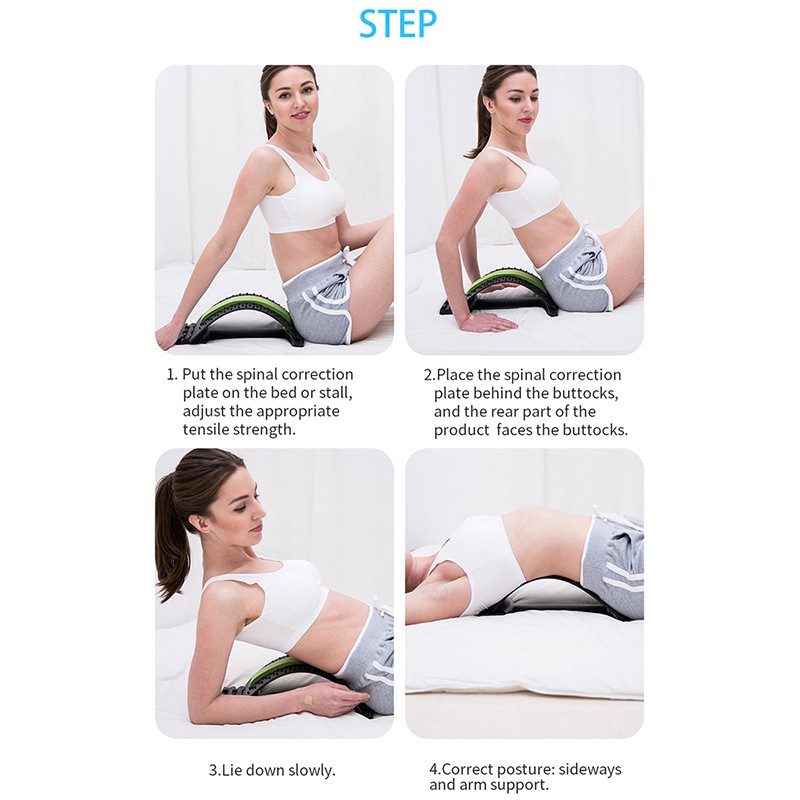 STEP

1. Put the spinal correction plate on the bed or stall, adjust the appropriate tensile strength.

2.Place the spinal correction plate behind the buttocks, and the rear part of the product faces the buttocks.

3.Lie down slowly.

4.Correct posture: sideways and arm support.