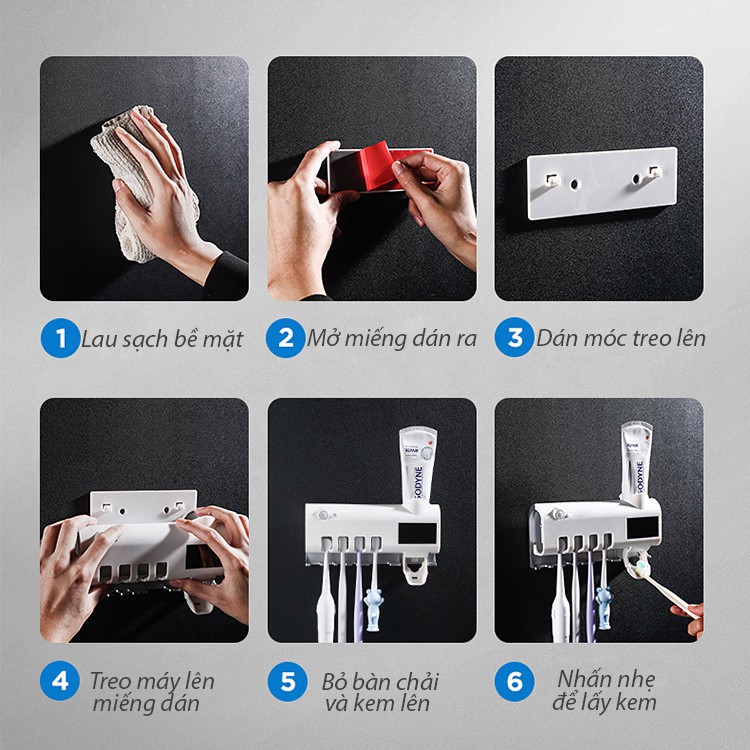 1 Lau sạch bề mặt

2 Mở miếng dán ra

3 Dán móc treo lên

SODYNE

SODYNE

4 Treo máy lên miếng dán

5 Bỏ bàn chải và kem lên

6 Nhấn nhẹ để lấy kem