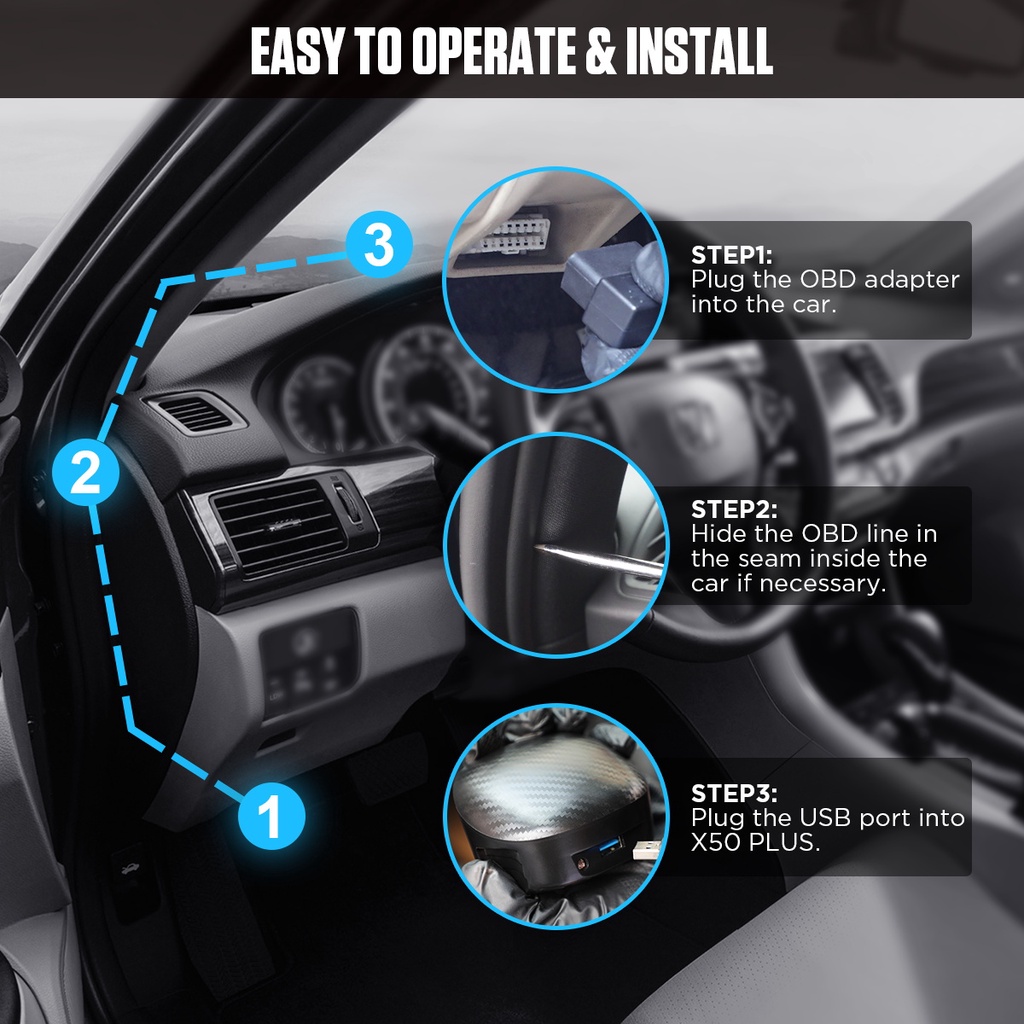 EASY TO OPERATE & INSTALL

3

2

1

STEP1:
Plug the OBD adapter into the car.

STEP2:
Hide the OBD line in the seam inside the car if necessary.

STEP3:
Plug the USB port into X50 PLUS.