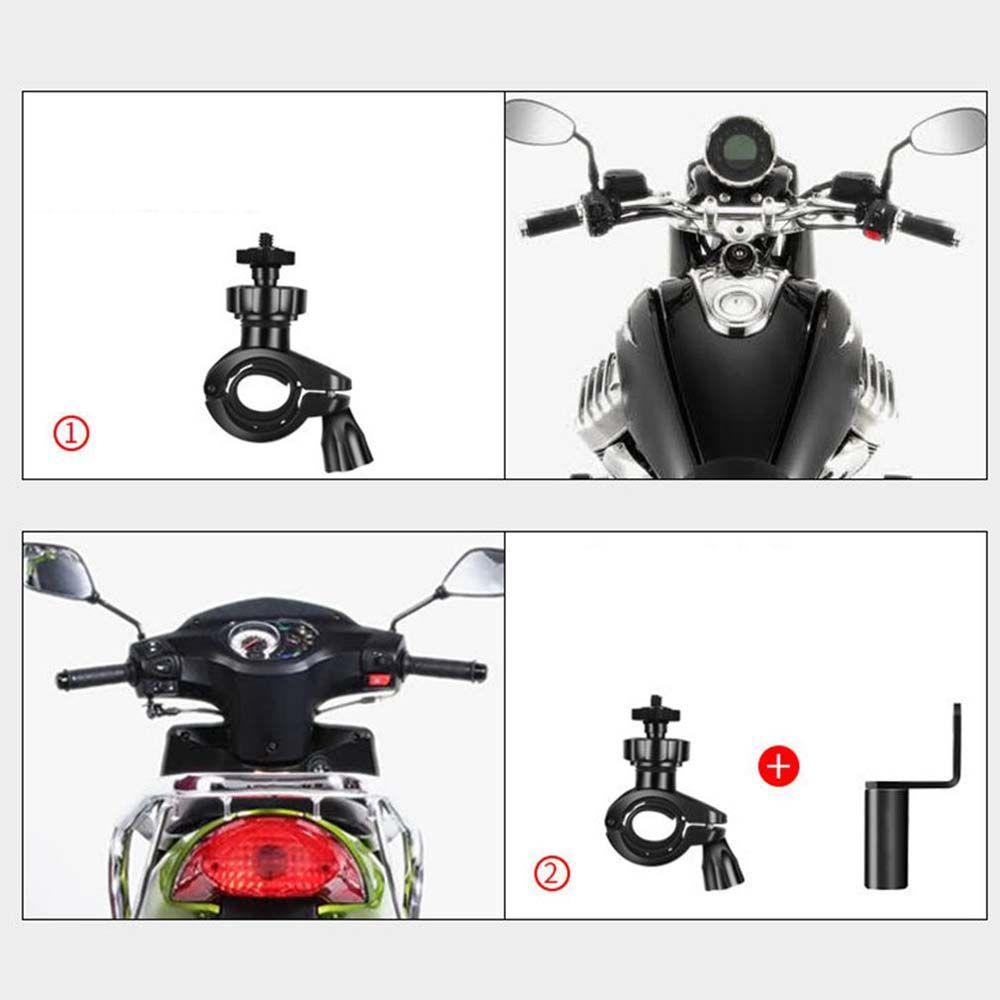 ①

②

+