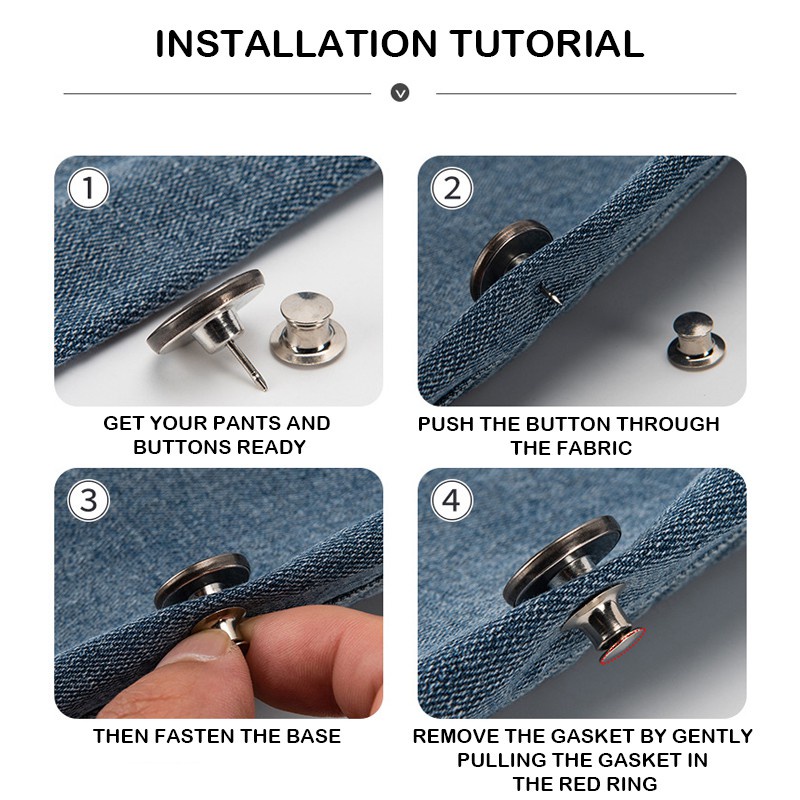 INSTALLATION TUTORIAL

1

GET YOUR PANTS AND BUTTONS READY

2

PUSH THE BUTTON THROUGH THE FABRIC

3

THEN FASTEN THE BASE

4

REMOVE THE GASKET BY GENTLY PULLING THE GASKET IN THE RED RING