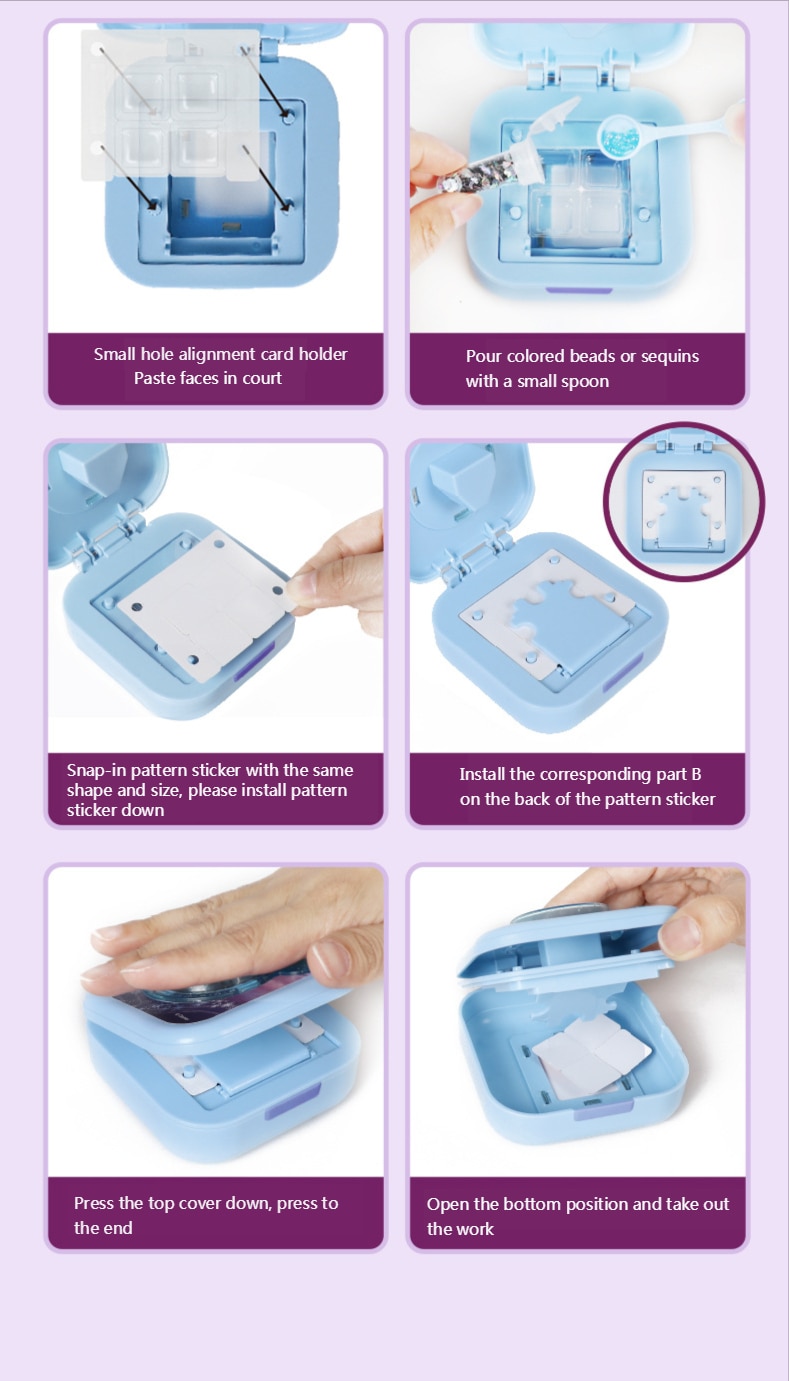 Small hole alignment card holder
Paste faces in court

Pour colored beads or sequins with a small spoon

Snap-in pattern sticker with the same shape and size, please install pattern sticker down

Install the corresponding part B on the back of the pattern sticker

Press the top cover down, press to the end

Open the bottom position and take out the work