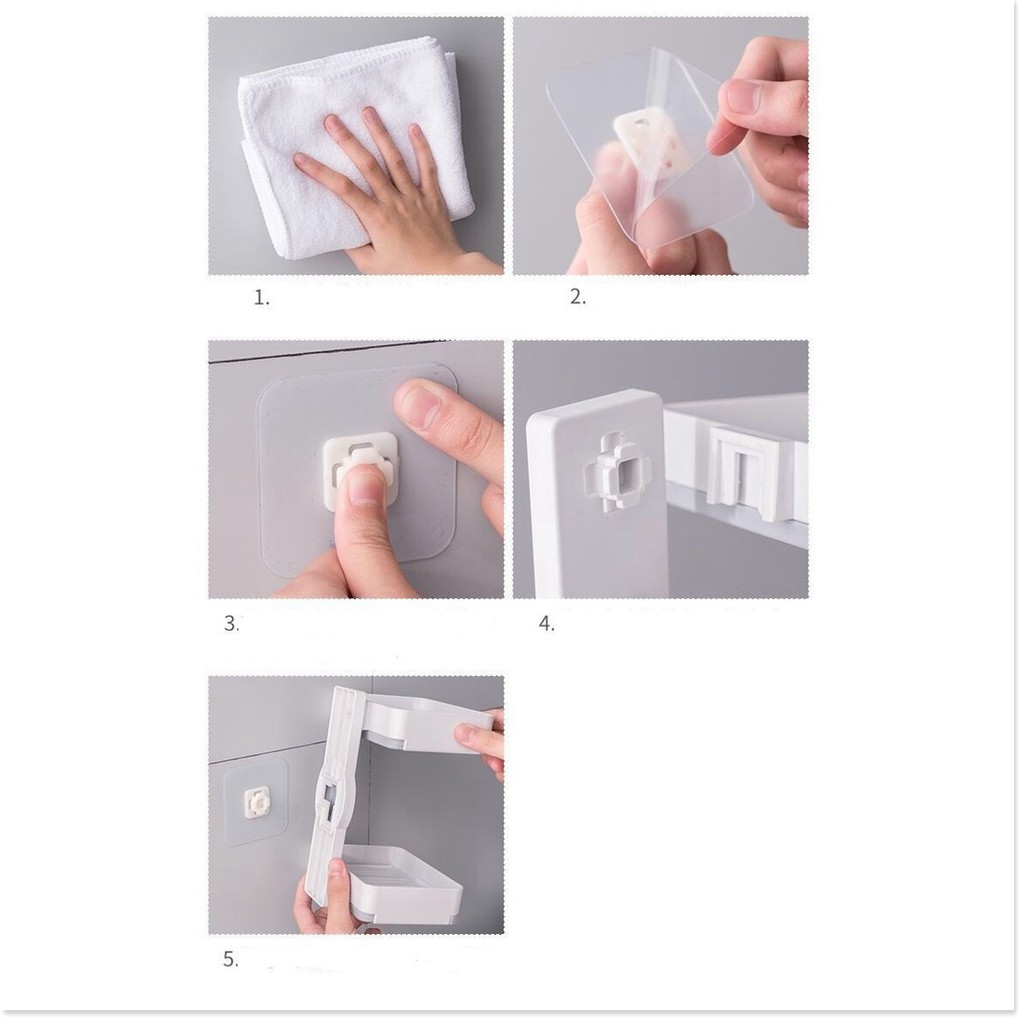 1.

2.

3.

4.

5.