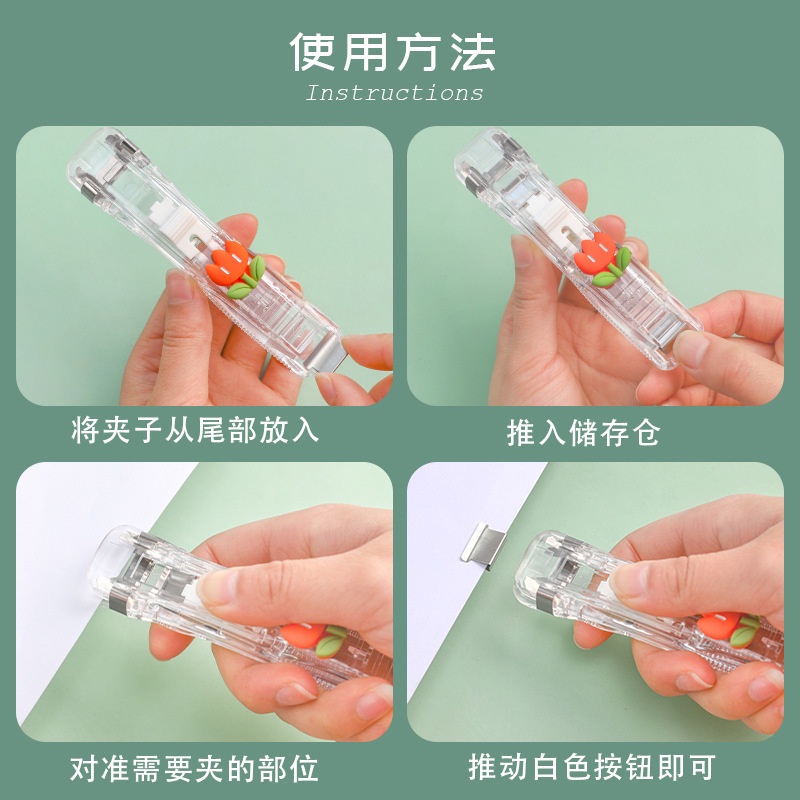 使用方法
Instructions

将夹子从尾部放入

推入储存仓

对准需要夹的部位

推动白色按钮即可