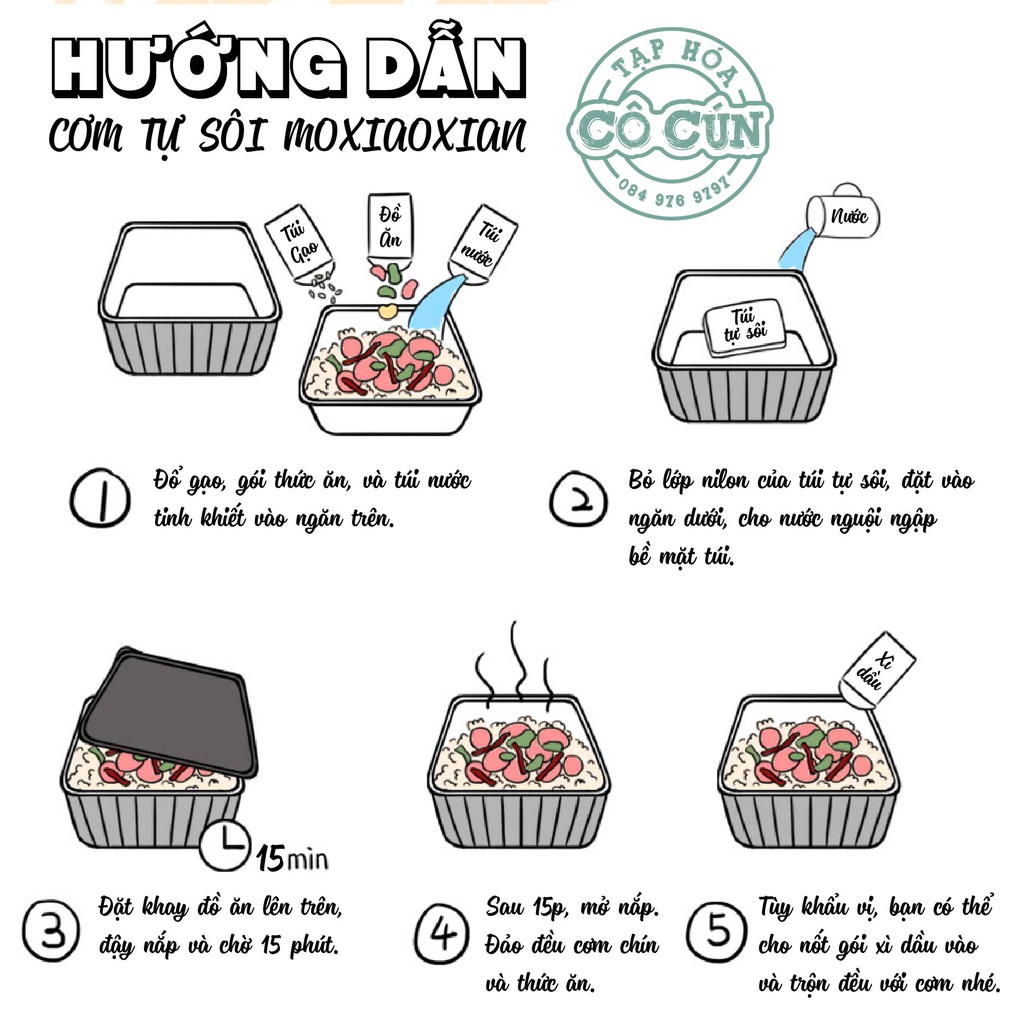 HƯỚNG DẪN
CƠM TỰ SÔI MOXIAOXIAN

TẠP HÓA
CÔ CÚN
084 976 9797

Túi Gạo
Đồ Ăn
Túi nước

Nước
Túi tự sôi

1 Đổ gạo, gói thức ăn, và túi nước tinh khiết vào ngăn trên.

2 Bỏ lớp nilon của túi tự sôi, đặt vào ngăn dưới, cho nước nguội ngập bề mặt túi.

15min

Xì dầu

3 Đặt khay đồ ăn lên trên, đậy nắp và chờ 15 phút.

4 Sau 15p, mở nắp. Đảo đều cơm chín và thức ăn.

5 Tùy khẩu vị, bạn có thể cho nốt gói xì dầu vào và trộn đều với cơm nhé.