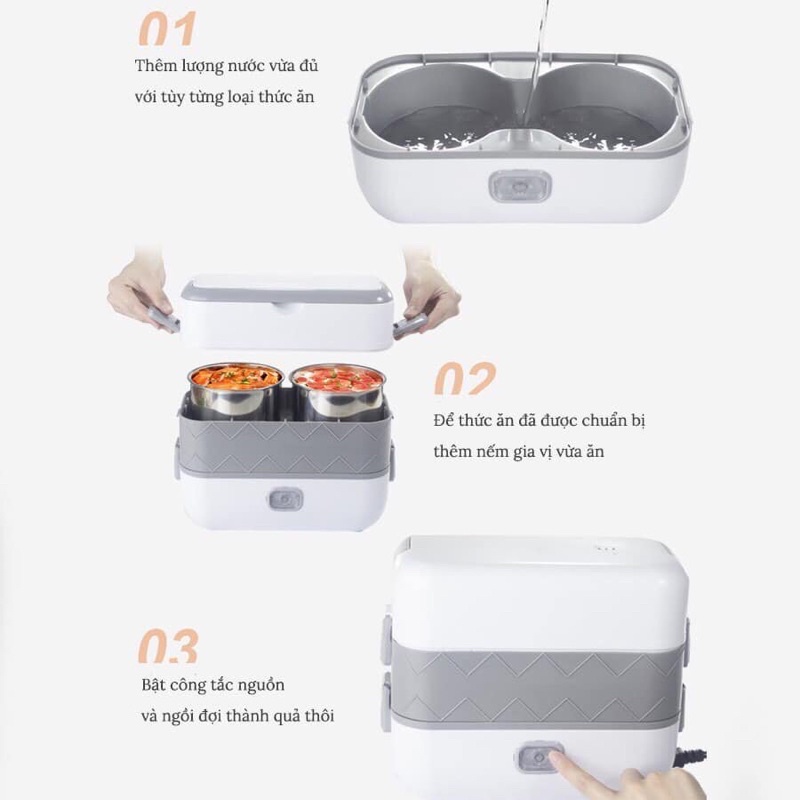 01
Thêm lượng nước vừa đủ với tùy từng loại thức ăn

02
Để thức ăn đã được chuẩn bị thêm nếm gia vị vừa ăn

03
Bật công tắc nguồn và ngồi đợi thành quả thôi