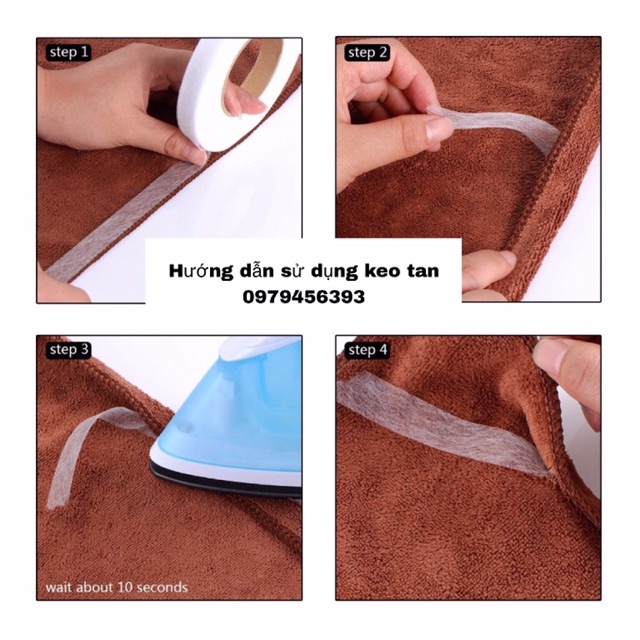 step 1

step 2

Hướng dẫn sử dụng keo tan
0979456393

step 3

wait about 10 seconds

step 4