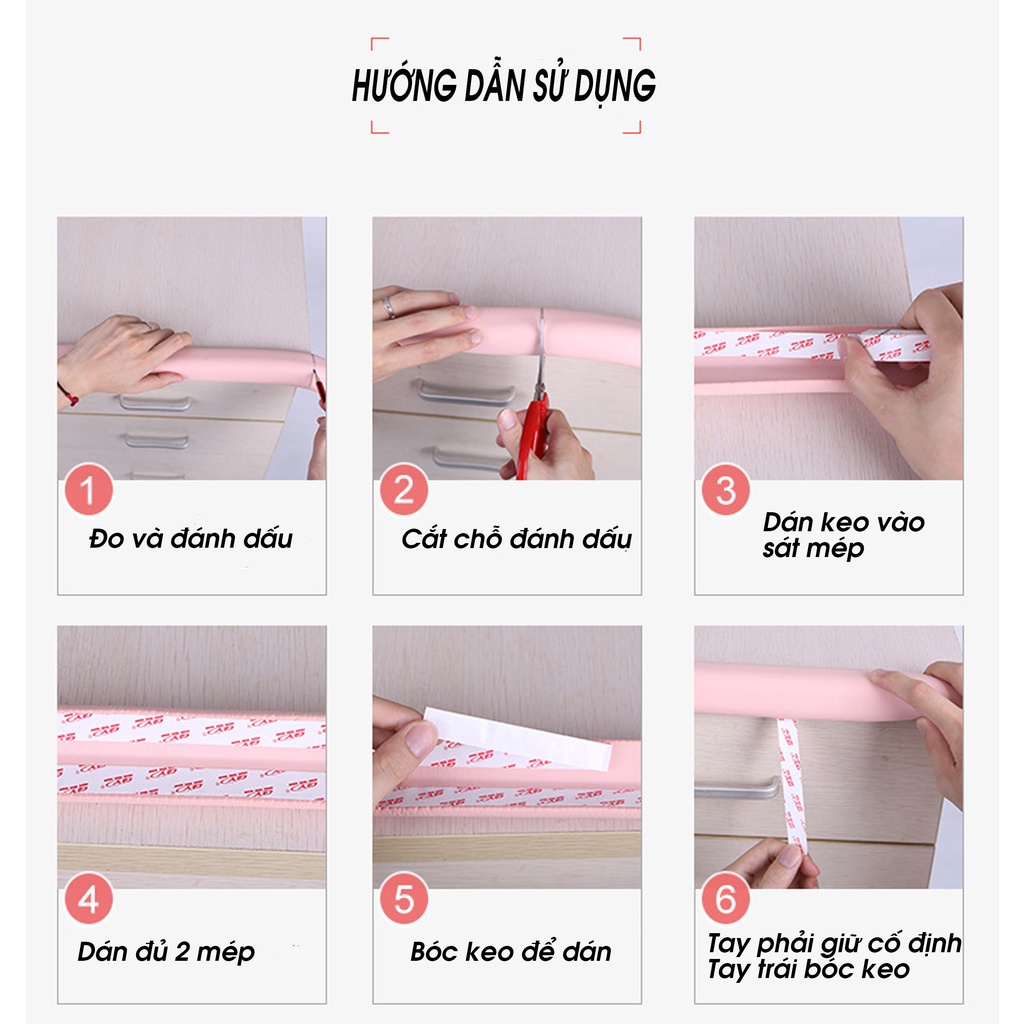 HƯỚNG DẪN SỬ DỤNG

1
Đo và đánh dấu

2
Cắt chỗ đánh dấu

3
Dán keo vào sát mép

4
Dán đủ 2 mép

5
Bóc keo để dán

6
Tay phải giữ cố định
Tay trái bóc keo