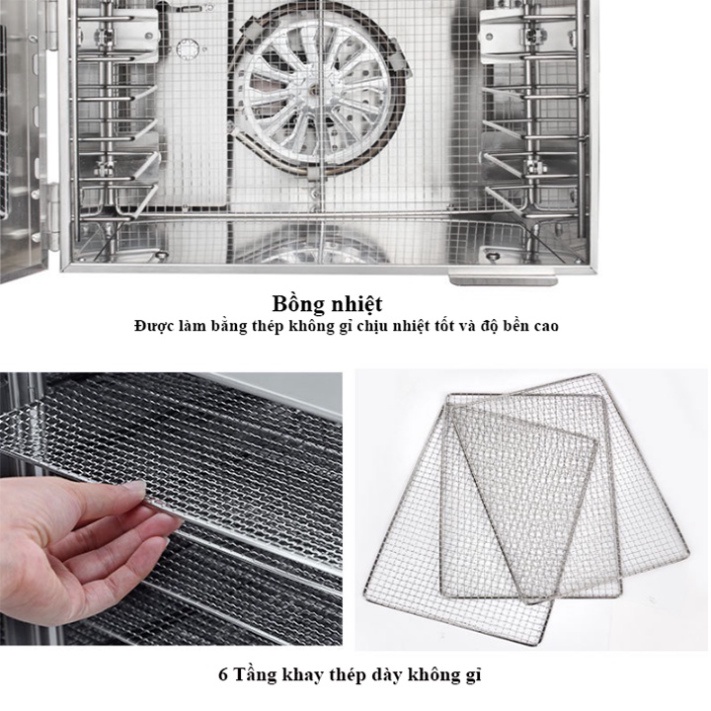 Bồng nhiệt
Được làm bằng thép không gỉ chịu nhiệt tốt và độ bền cao

6 Tầng khay thép dày không gỉ