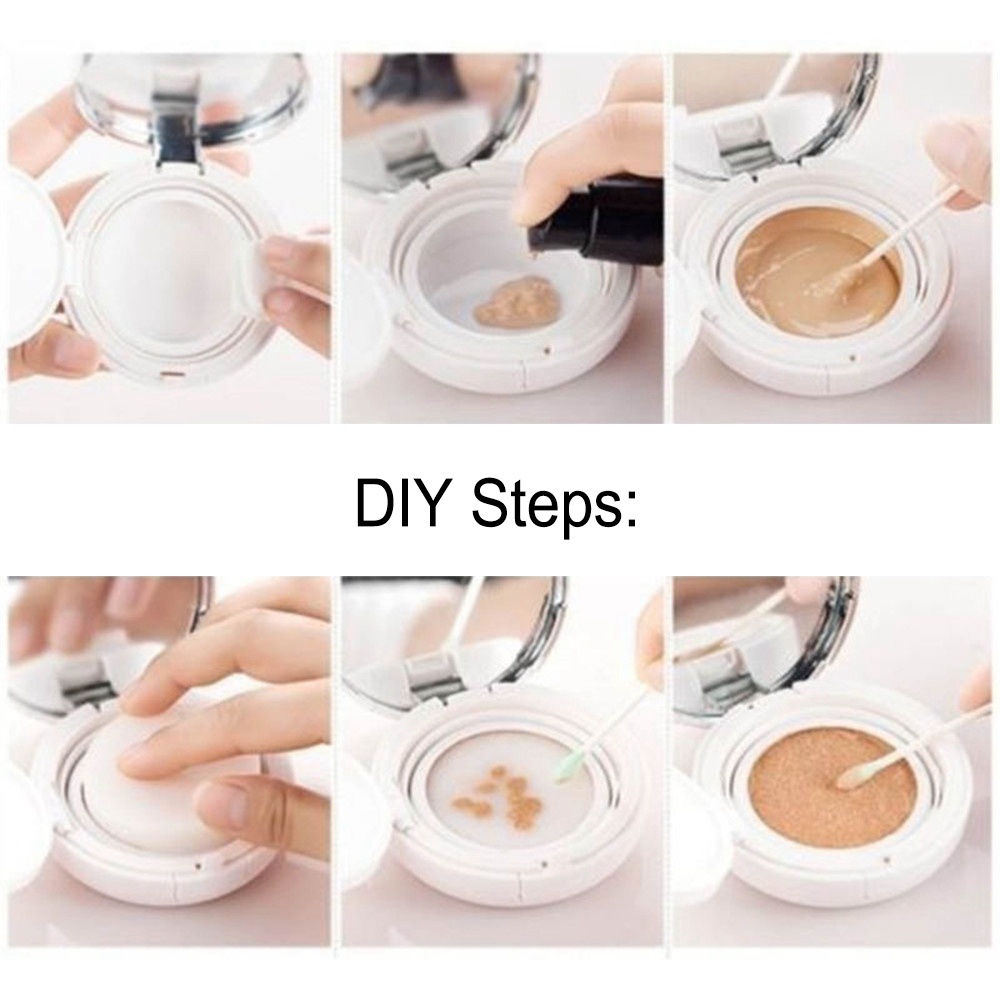 DIY Steps: