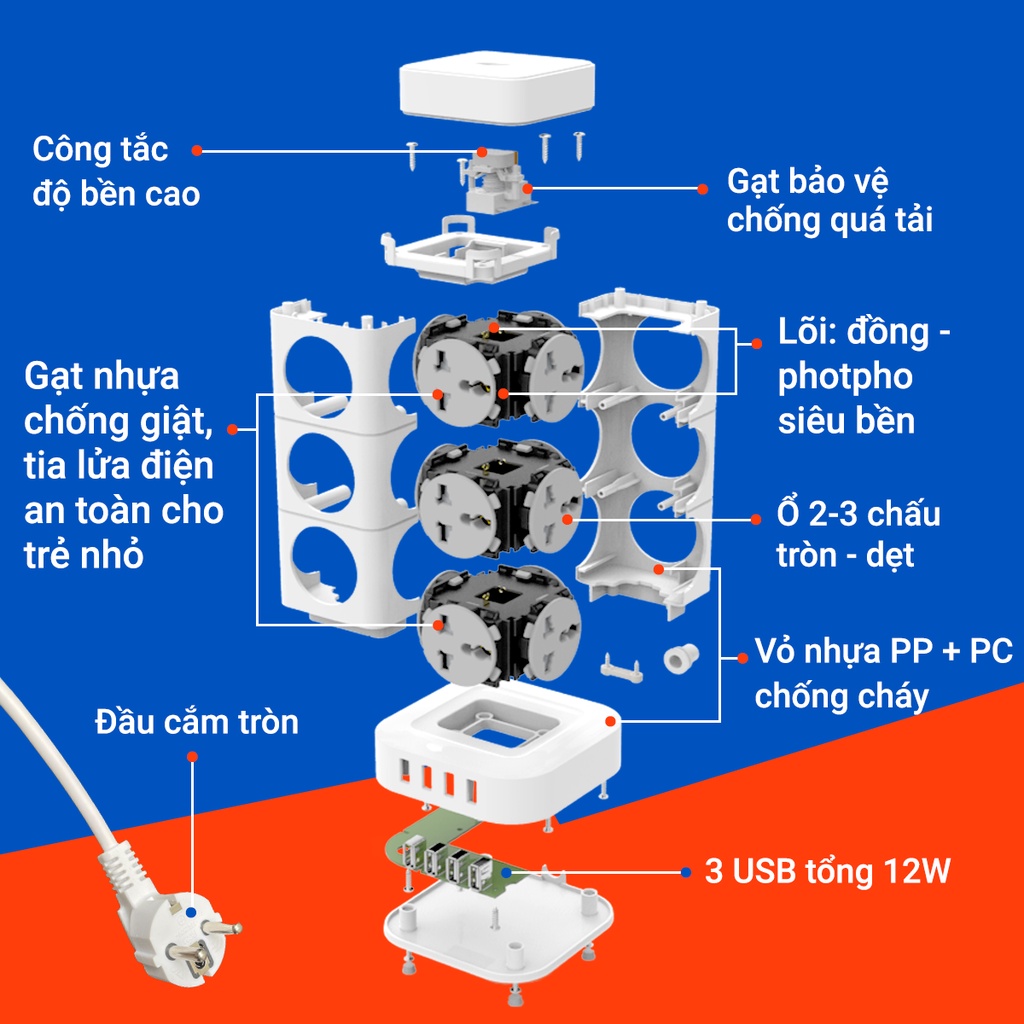 Công tắc độ bền cao

Gạt bảo vệ chống quá tải

Gạt nhựa chống giật, tia lửa điện an toàn cho trẻ nhỏ

Lõi: đồng - photpho siêu bền

Ổ 2-3 chấu tròn - dẹt

Vỏ nhựa PP + PC chống cháy

Đầu cắm tròn

3 USB tổng 12W