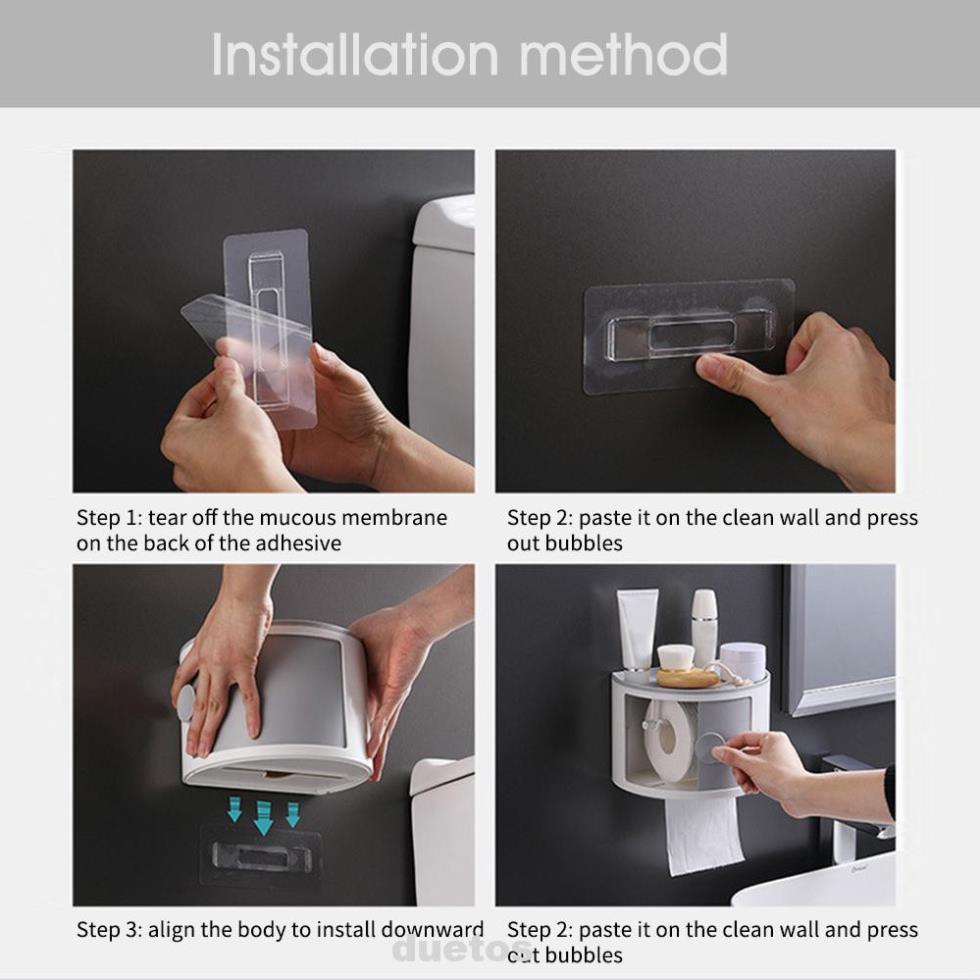 Installation method

Step 1: tear off the mucous membrane on the back of the adhesive

Step 2: paste it on the clean wall and press out bubbles

Step 3: align the body to install downward

Step 2: paste it on the clean wall and press out bubbles

duetos