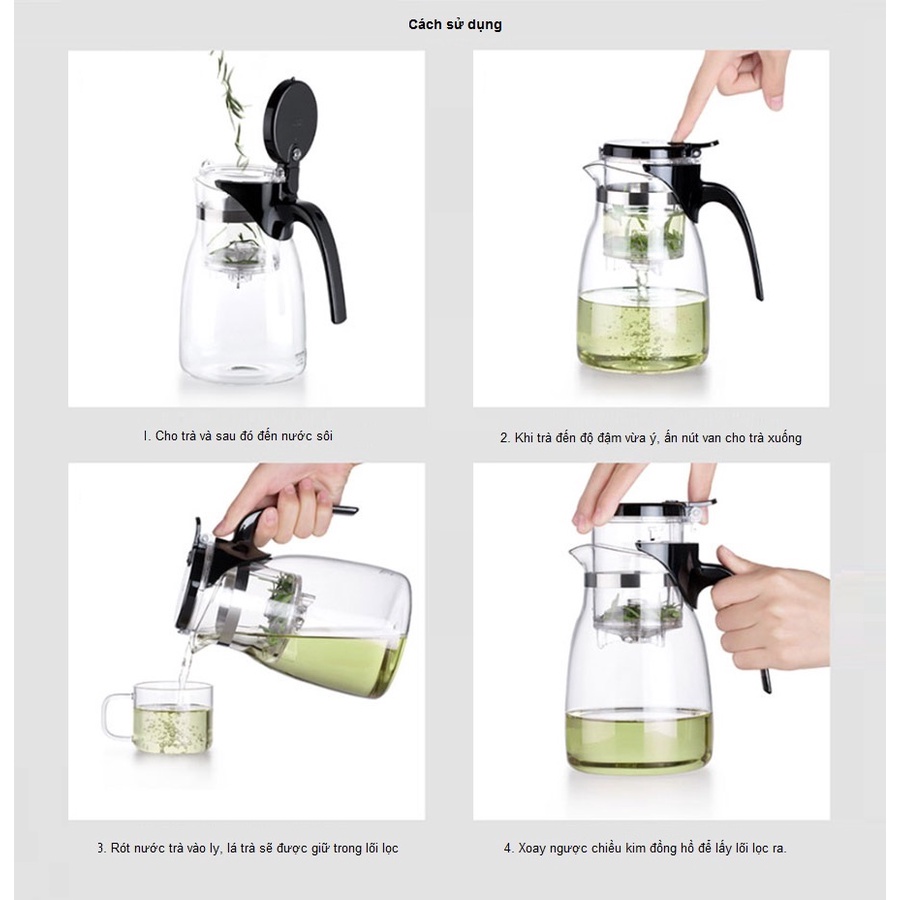 Cách sử dụng

I. Cho trà và sau đó đến nước sôi

2. Khi trà đến độ đậm vừa ý, ấn nút van cho trà xuống

3. Rót nước trà vào ly, lá trà sẽ được giữ trong lõi lọc

4. Xoay ngược chiều kim đồng hồ để lấy lõi lọc ra.