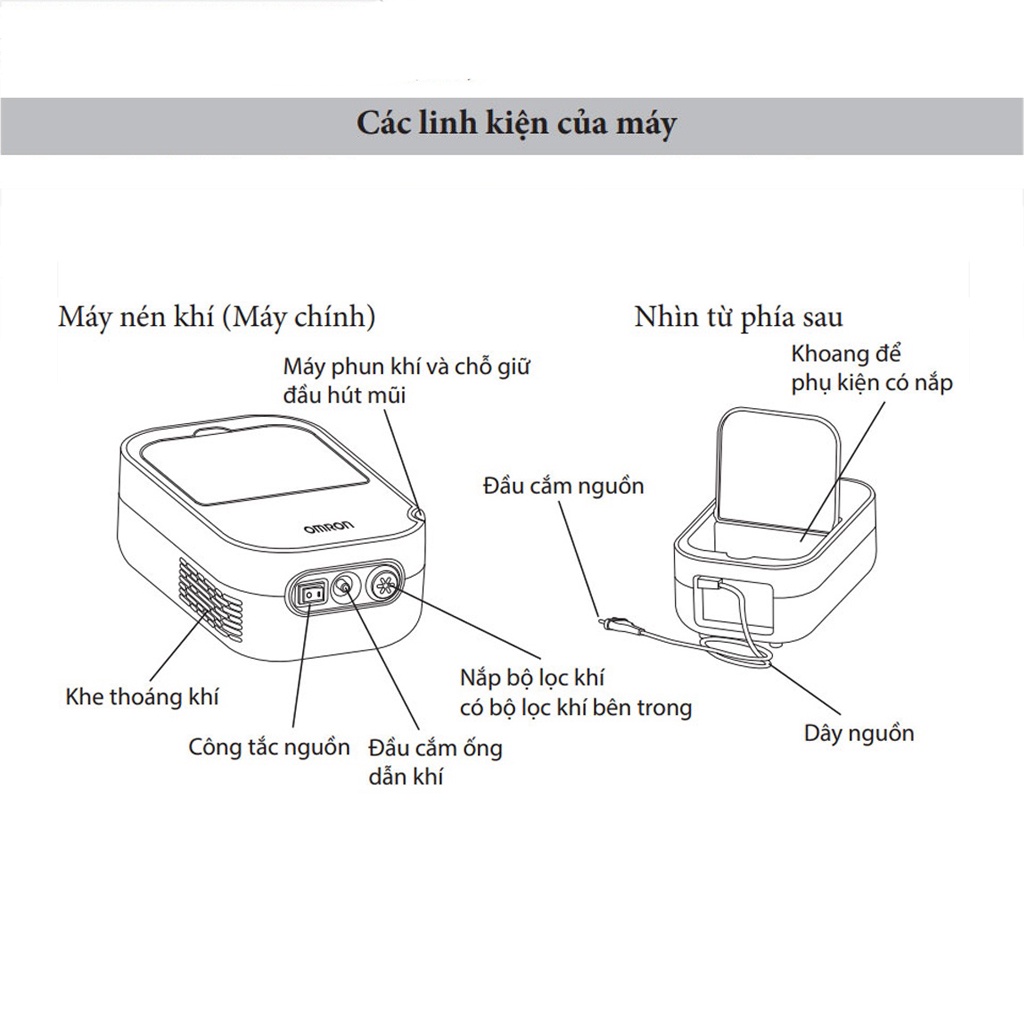 Các linh kiện của máy

Máy nén khí (Máy chính)

Máy phun khí và chỗ giữ đầu hút mũi

OMRON

Khe thoáng khí

Công tắc nguồn

Đầu cắm ống dẫn khí

Nắp bộ lọc khí có bộ lọc khí bên trong

Nhìn từ phía sau

Khoang để phụ kiện có nắp

Đầu cắm nguồn

Dây nguồn