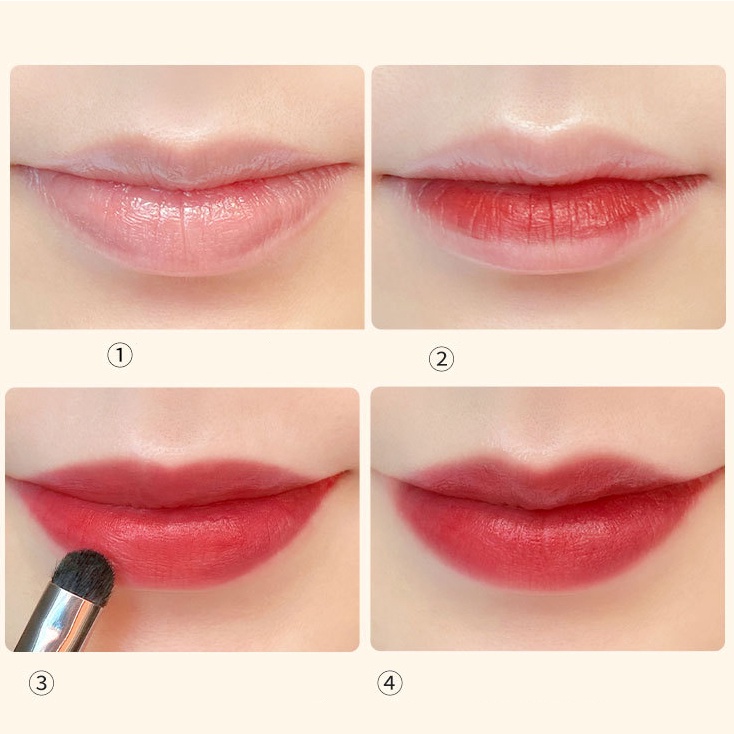 ①

②

③

④