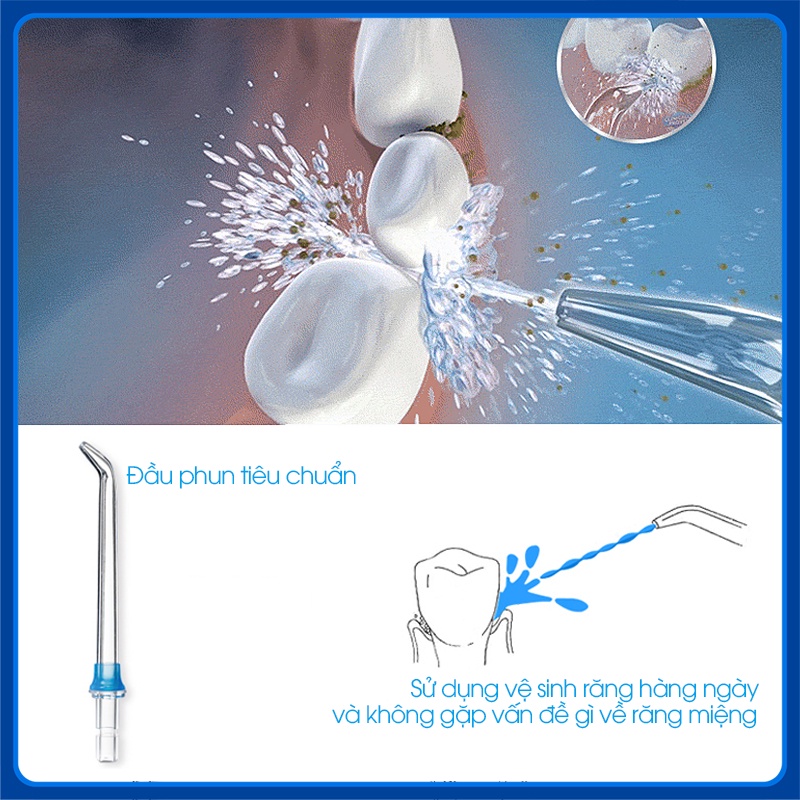 Đầu phun tiêu chuẩn

Sử dụng vệ sinh răng hàng ngày và không gặp vấn đề gì về răng miệng