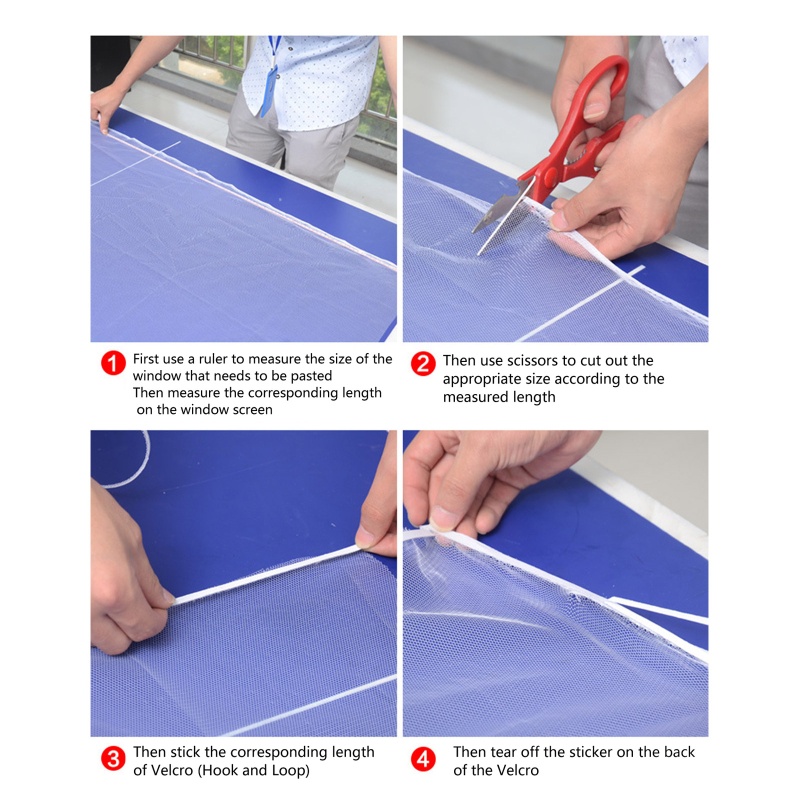 1 First use a ruler to measure the size of the window that needs to be pasted
Then measure the corresponding length on the window screen

2 Then use scissors to cut out the appropriate size according to the measured length

3 Then stick the corresponding length of Velcro (Hook and Loop)

4 Then tear off the sticker on the back of the Velcro