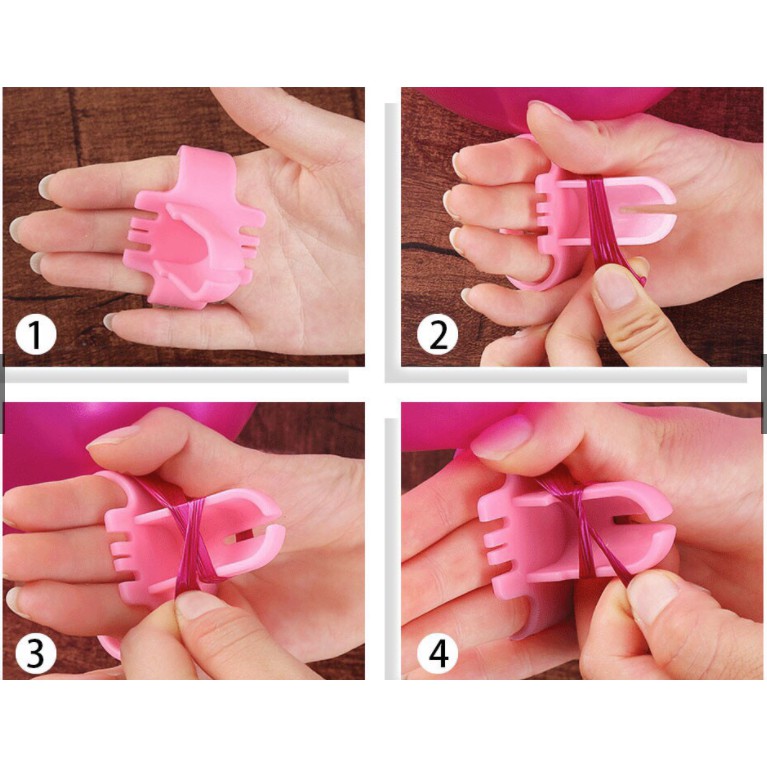 1

2

3

4