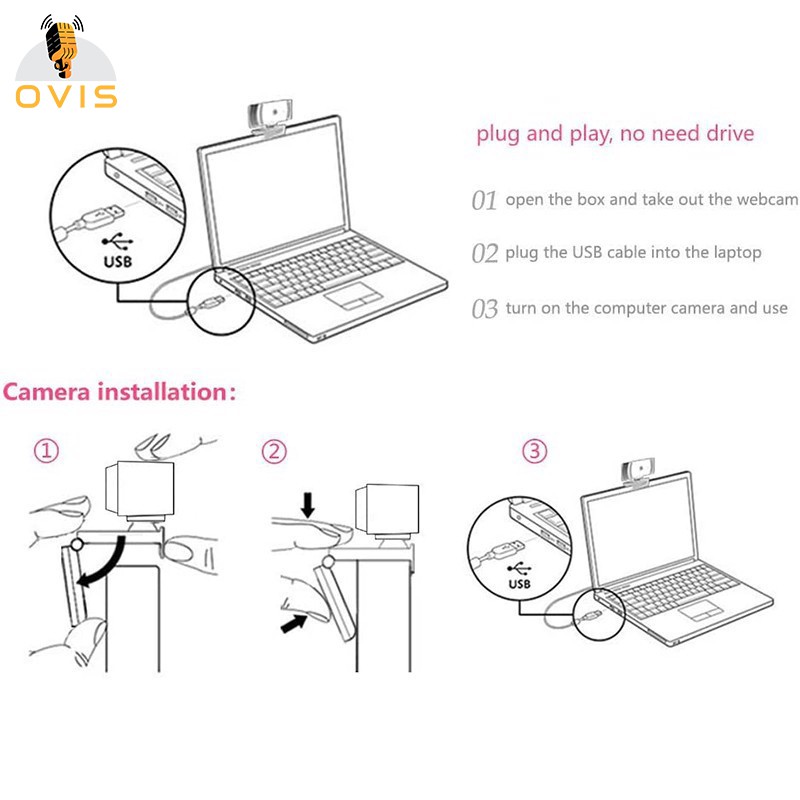 OVIS

USB

plug and play, no need drive

01 open the box and take out the webcam

02 plug the USB cable into the laptop

03 turn on the computer camera and use

Camera installation:

①

②

③

USB