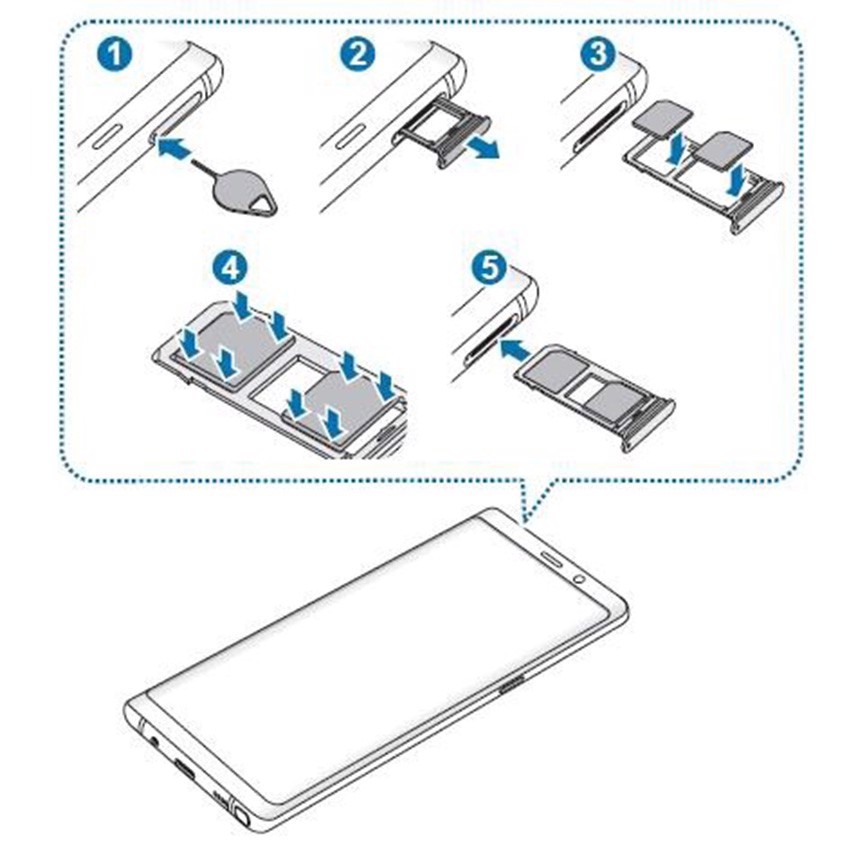 1
2
3
4
5