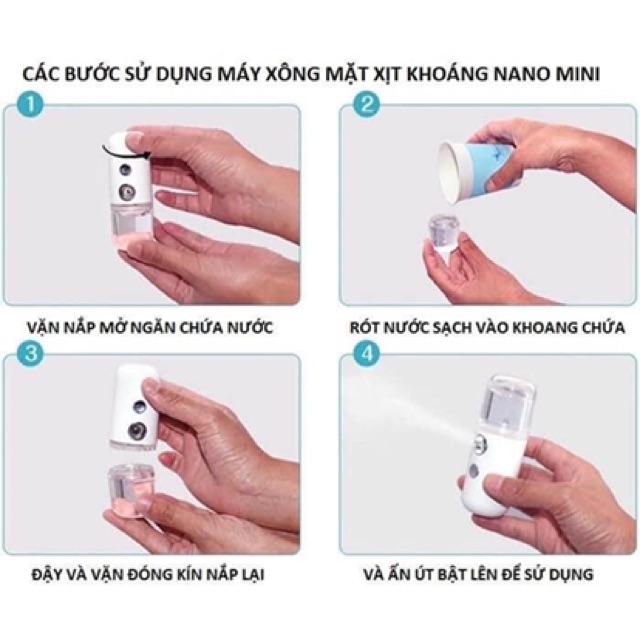 CÁC BƯỚC SỬ DỤNG MÁY XÔNG MẶT XỊT KHOÁNG NANO MINI

1

VẶN NẮP MỞ NGĂN CHỨA NƯỚC

2

RÓT NƯỚC SẠCH VÀO KHOANG CHỨA

3

ĐẬY VÀ VẶN ĐÓNG KÍN NẮP LẠI

4

VÀ ẤN ÚT BẬT LÊN ĐỂ SỬ DỤNG