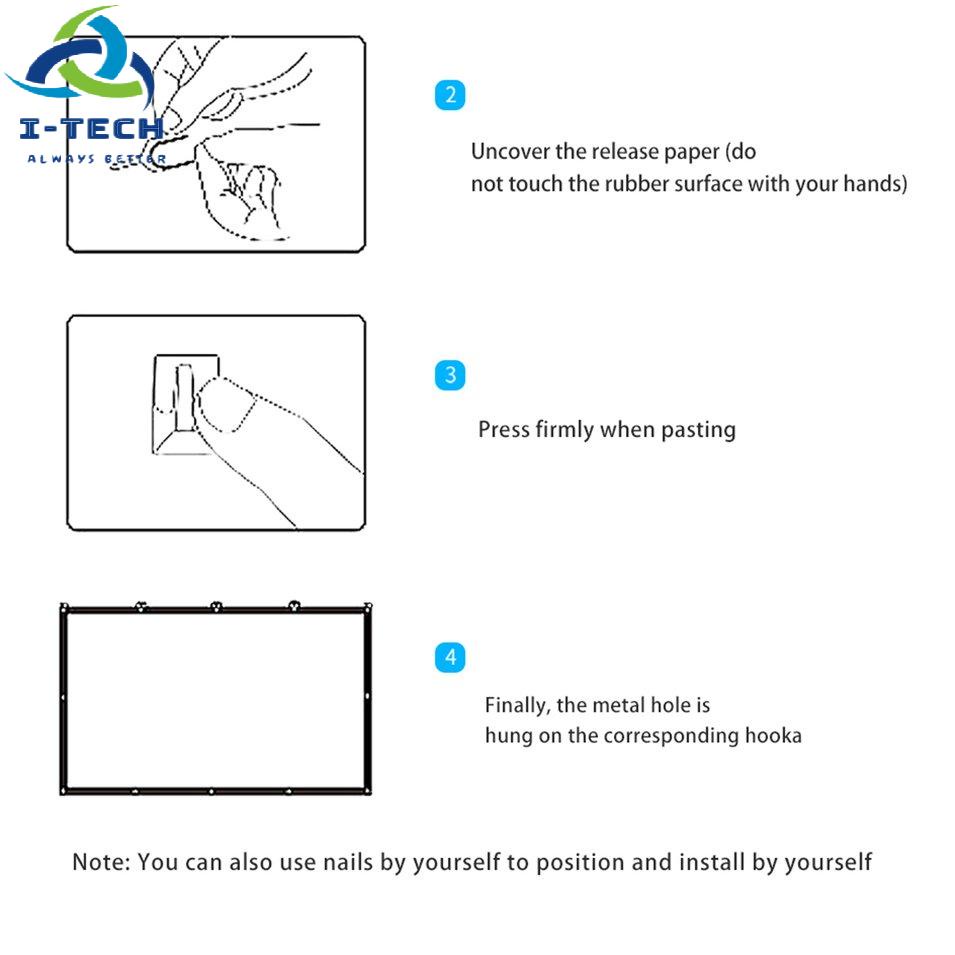 I-TECH
ALWAYS BETTER

2

Uncover the release paper (do not touch the rubber surface with your hands)

3

Press firmly when pasting

4

Finally, the metal hole is hung on the corresponding hooka

Note: You can also use nails by yourself to position and install by yourself