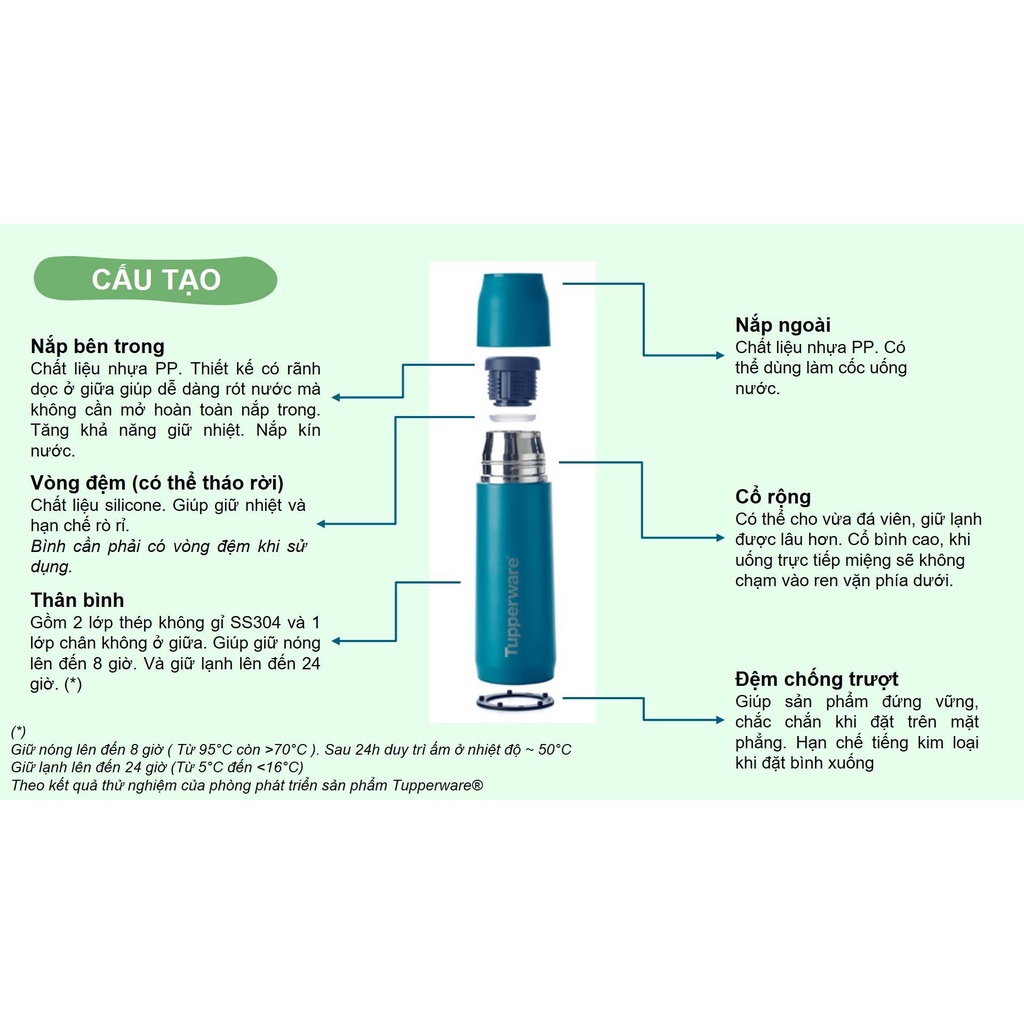 CẤU TẠO

Nắp bên trong
Chất liệu nhựa PP. Thiết kế có rãnh dọc ở giữa giúp dễ dàng rót nước mà không cần mở hoàn toàn nắp trong. Tăng khả năng giữ nhiệt. Nắp kín nước.

Vòng đệm (có thể tháo rời)
Chất liệu silicone. Giúp giữ nhiệt và hạn chế rò rỉ.
Bình cần phải có vòng đệm khi sử dụng.

Thân bình
Gồm 2 lớp thép không gỉ SS304 và 1 lớp chân không ở giữa. Giúp giữ nóng lên đến 8 giờ. Và giữ lạnh lên đến 24 giờ. (*)

Tupperware

Nắp ngoài
Chất liệu nhựa PP. Có thể dùng làm cốc uống nước.

Cổ rộng
Có thể cho vừa đá viên, giữ lạnh được lâu hơn. Cổ bình cao, khi uống trực tiếp miệng sẽ không chạm vào ren vặn phía dưới.

Đệm chống trượt
Giúp sản phẩm đứng vững, chắc chắn khi đặt trên mặt phẳng. Hạn chế tiếng kim loại khi đặt bình xuống

(*)
Giữ nóng lên đến 8 giờ ( Từ 95°C còn >70°C ). Sau 24h duy trì ấm ở nhiệt độ ~ 50°C
Giữ lạnh lên đến 24 giờ (Từ 5°C đến <16°C)
Theo kết quả thử nghiệm của phòng phát triển sản phẩm Tupperware®