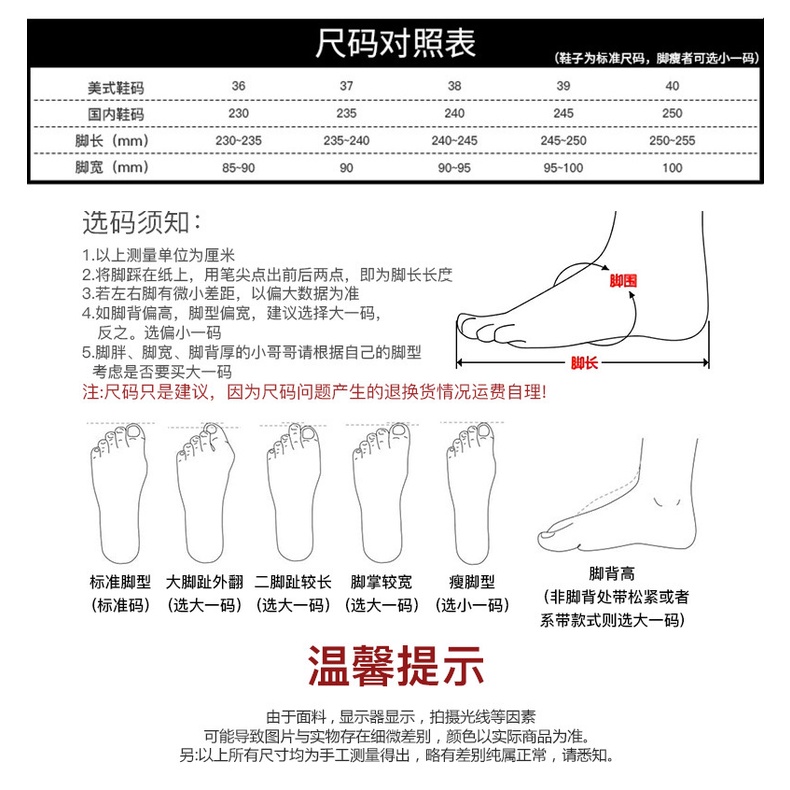 尺码对照表

（鞋子为标准尺码，脚瘦者可选小一码）

| 美式鞋码 | 36 | 37 | 38 | 39 | 40 |
|---|---|---|---|---|---|
| 国内鞋码 | 230 | 235 | 240 | 245 | 250 |
| 脚长（mm） | 230~235 | 235~240 | 240~245 | 245~250 | 250~255 |
| 脚宽（mm） | 85~90 | 90 | 90~95 | 95~100 | 100 |

选码须知：

1.以上测量单位为厘米
2.将脚踩在纸上，用笔尖点出前后两点，即为脚长长度
3.若左右脚有微小差距，以偏大数据为准
4.如脚背偏高，脚型偏宽，建议选择大一码，反之。选偏小一码
5.脚胖、脚宽、脚背厚的小哥哥请根据自己的脚型考虑是否要买大一码
注:尺码只是建议，因为尺码问题产生的退换货情况运费自理!

脚围
脚长

标准脚型
（标准码）
大脚趾外翻
（选大一码）
二脚趾较长
（选大一码）
脚掌较宽
（选大一码）
瘦脚型
（选小一码）
脚背高
（非脚背处带松紧或者系带款式则选大一码）

温馨提示

由于面料，显示器显示，拍摄光线等因素
可能导致图片与实物存在细微差别，颜色以实际商品为准。
另:以上所有尺寸均为手工测量得出，略有差别纯属正常，请悉知。