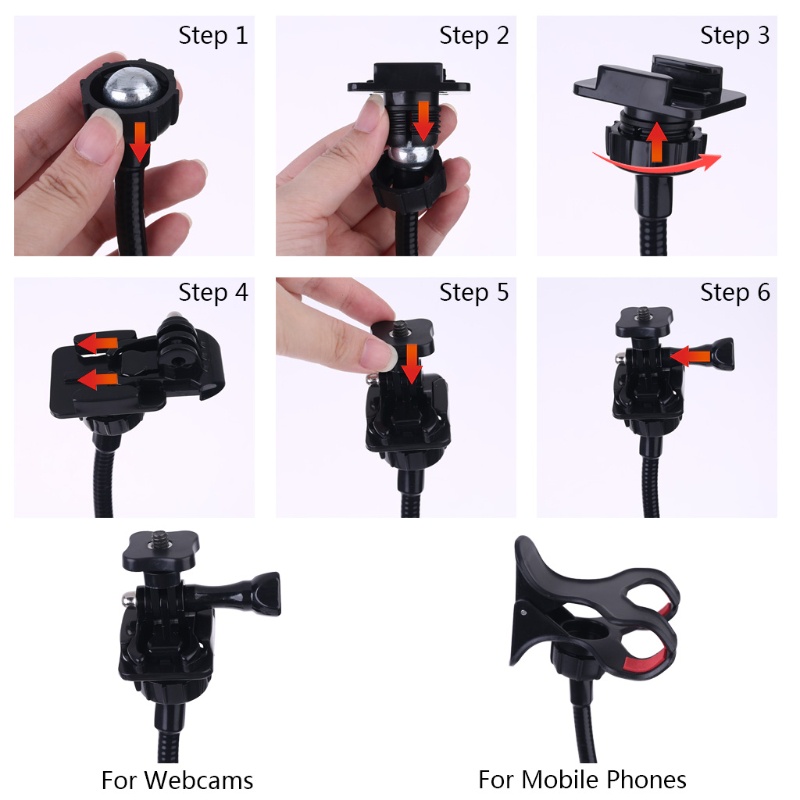 Step 1

Step 2

Step 3

Step 4

Step 5

Step 6

For Webcams

For Mobile Phones