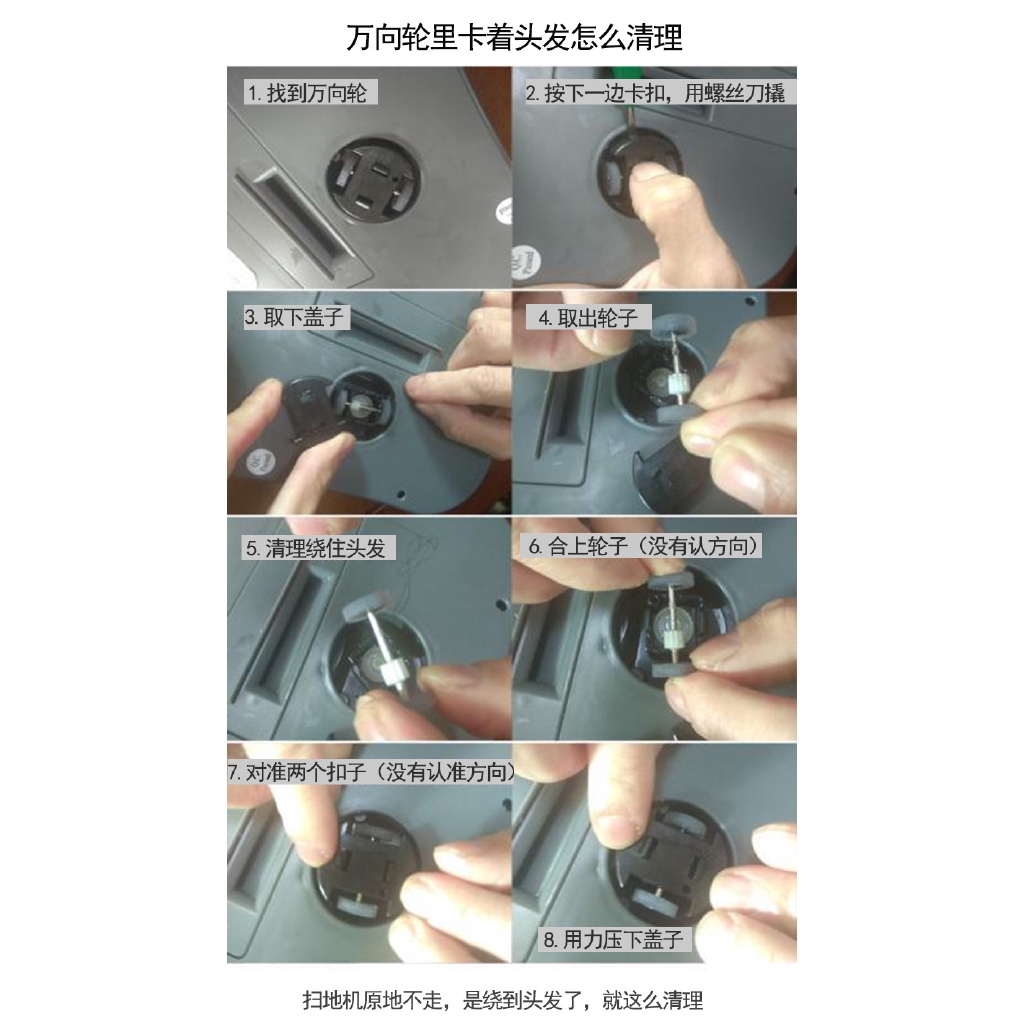 万向轮里卡着头发怎么清理

1. 找到万向轮

2. 按下一边卡扣，用螺丝刀撬

3. 取下盖子

4. 取出轮子

5. 清理绕住头发

6. 合上轮子（没有认方向）

7. 对准两个扣子（没有认准方向）

8. 用力压下盖子

扫地机原地不走，是绕到头发了，就这么清理