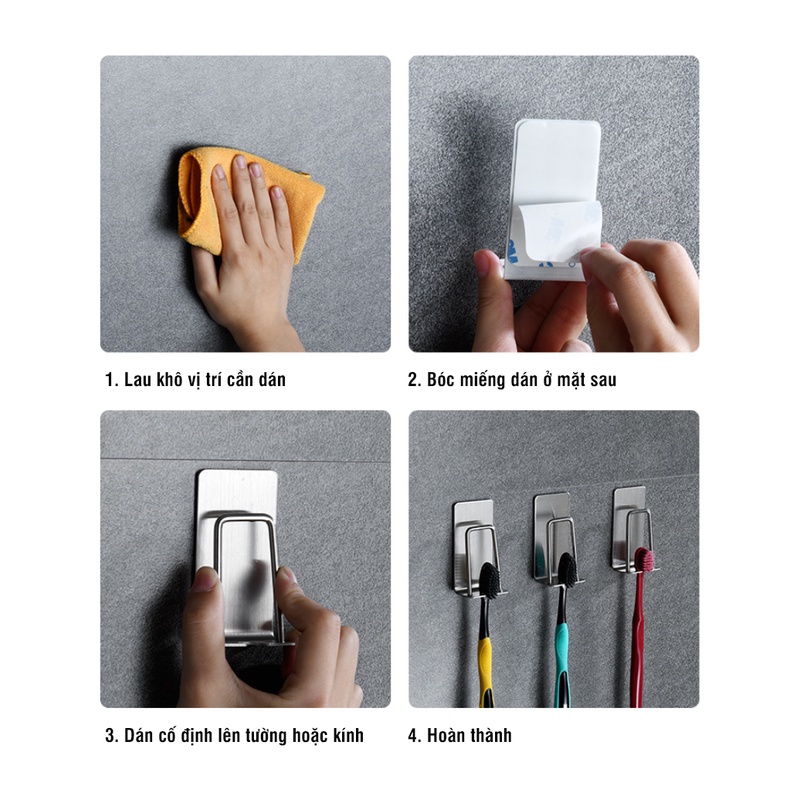 1. Lau khô vị trí cần dán

2. Bóc miếng dán ở mặt sau

3. Dán cố định lên tường hoặc kính

4. Hoàn thành