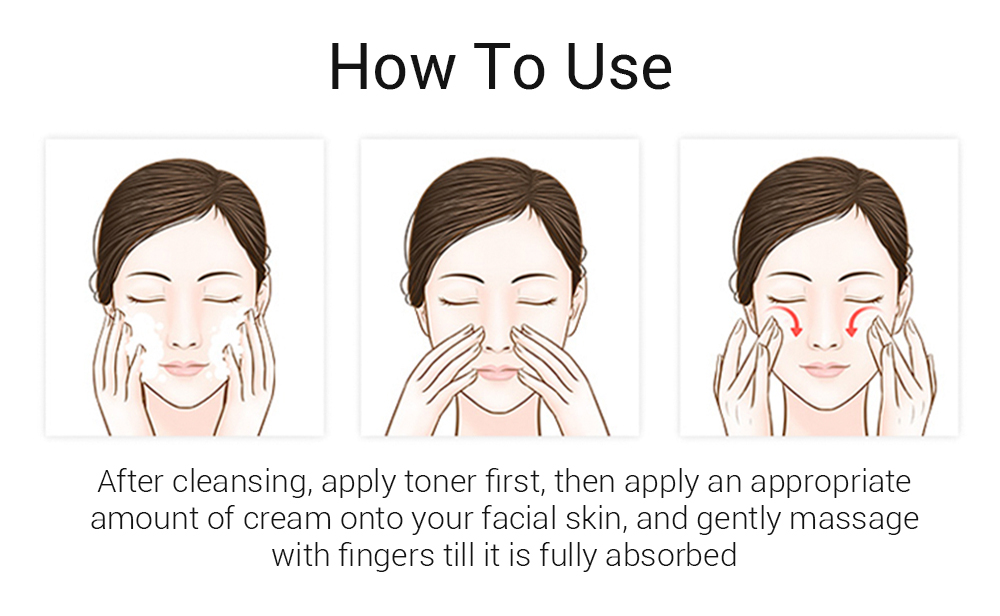 How To Use

After cleansing, apply toner first, then apply an appropriate amount of cream onto your facial skin, and gently massage with fingers till it is fully absorbed