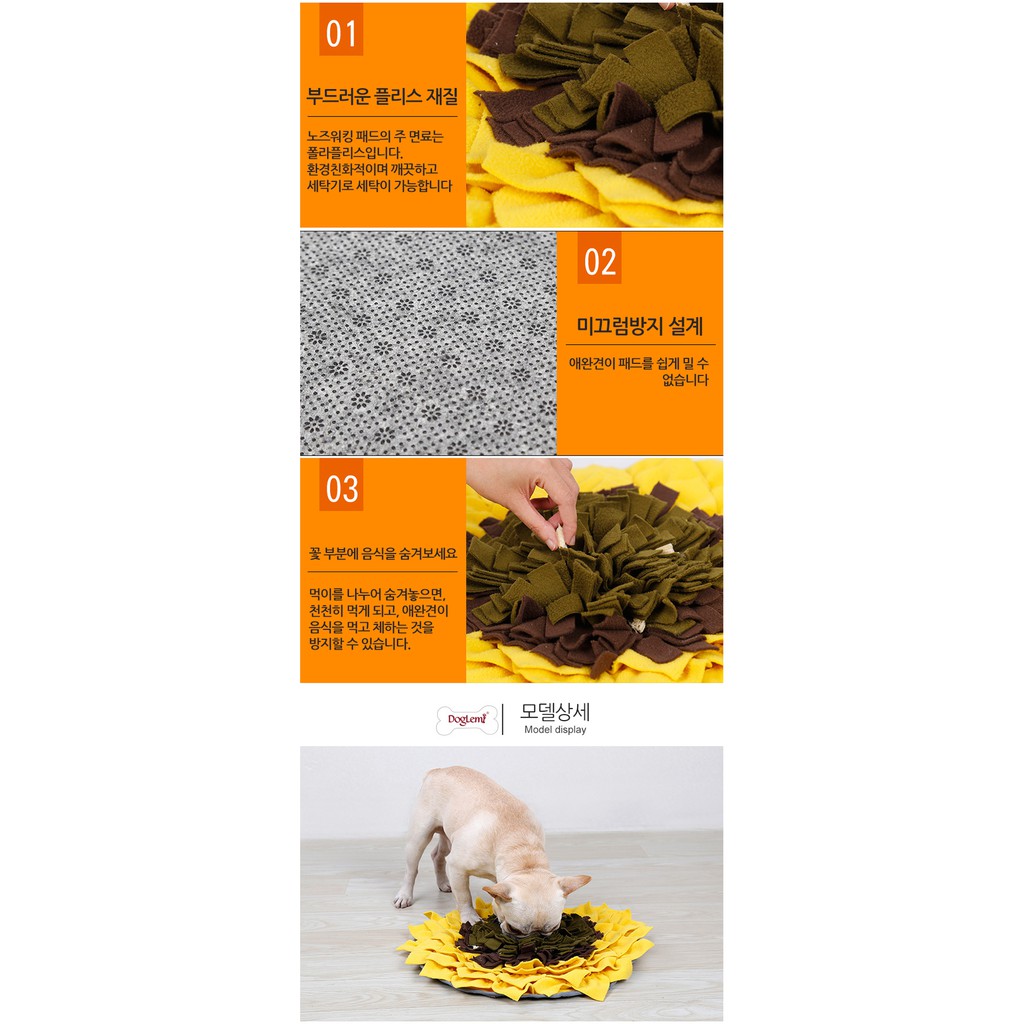 01

부드러운 플리스 재질

노즈워킹 패드의 주 면료는 폴라플리스입니다. 환경친화적이며 깨끗하고 세탁기로 세탁이 가능합니다

02

미끄럼방지 설계

애완견이 패드를 쉽게 밀 수 없습니다

03

꽃 부분에 음식을 숨겨보세요

먹이를 나누어 숨겨놓으면, 천천히 먹게 되고, 애완견이 음식을 먹고 체하는 것을 방지할 수 있습니다.

DogLemi

모델상세
Model display